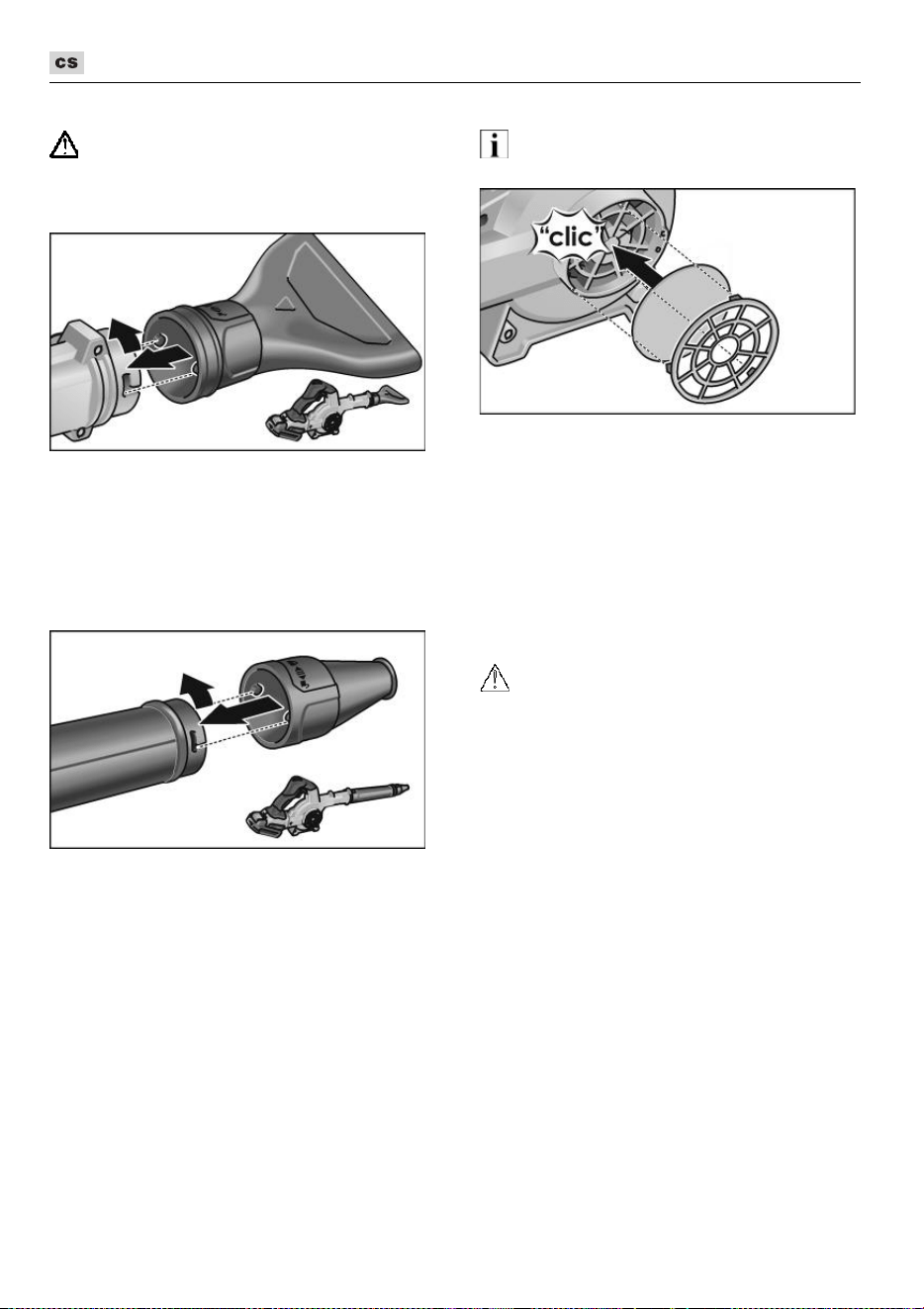 cs

"clic"