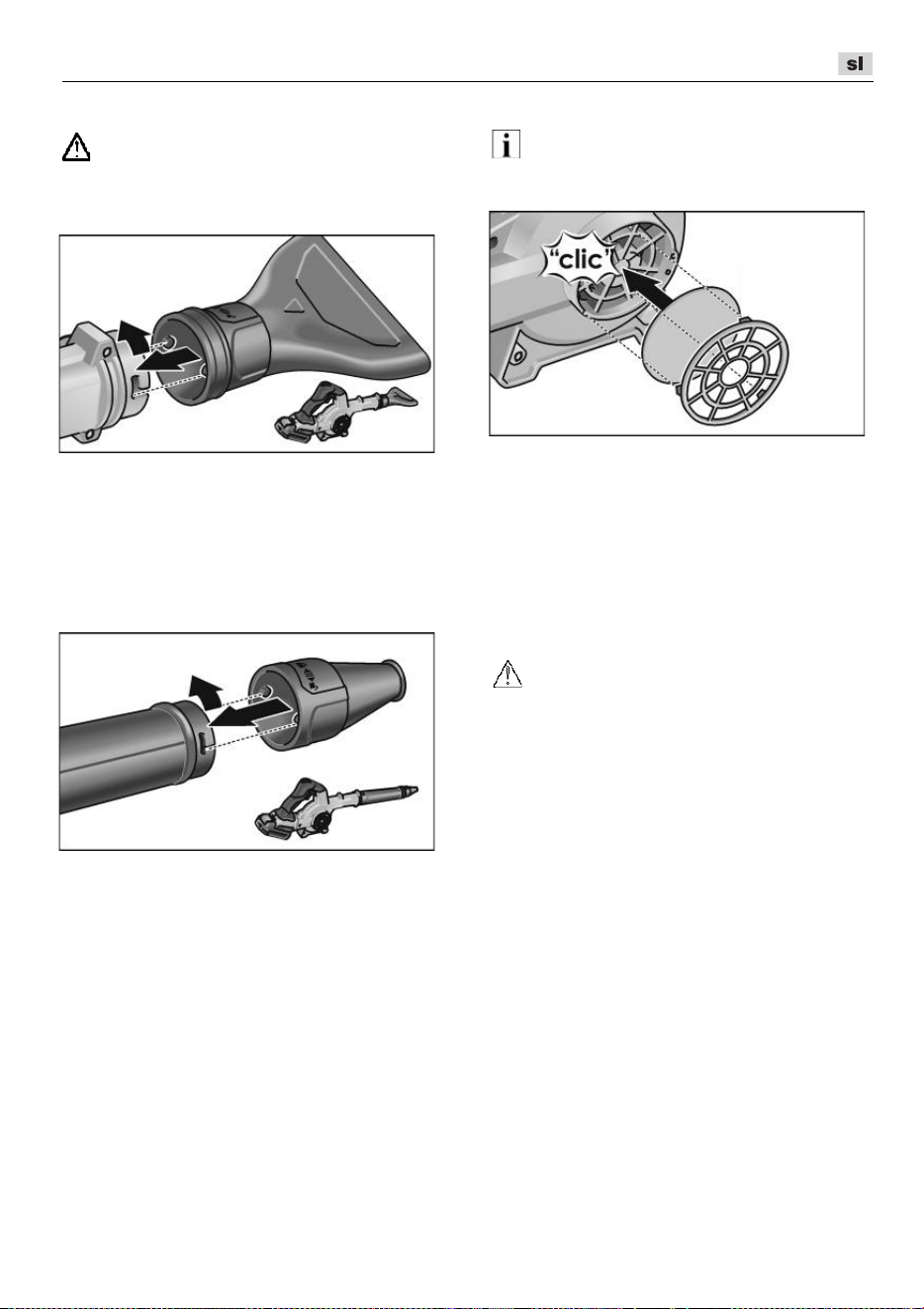 sl

"clic"