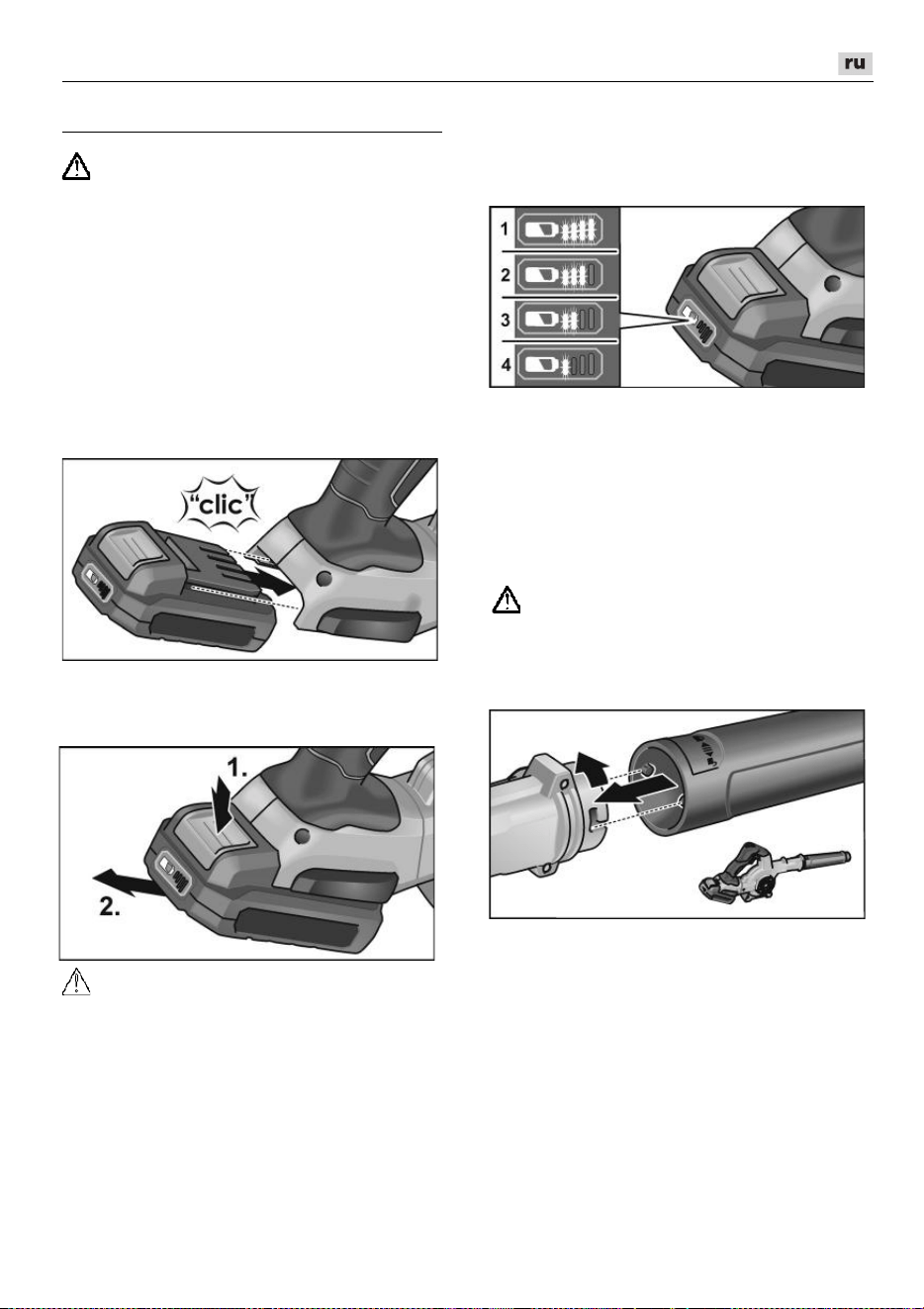 ru

"clic"

1.

2.

1
2
3
4