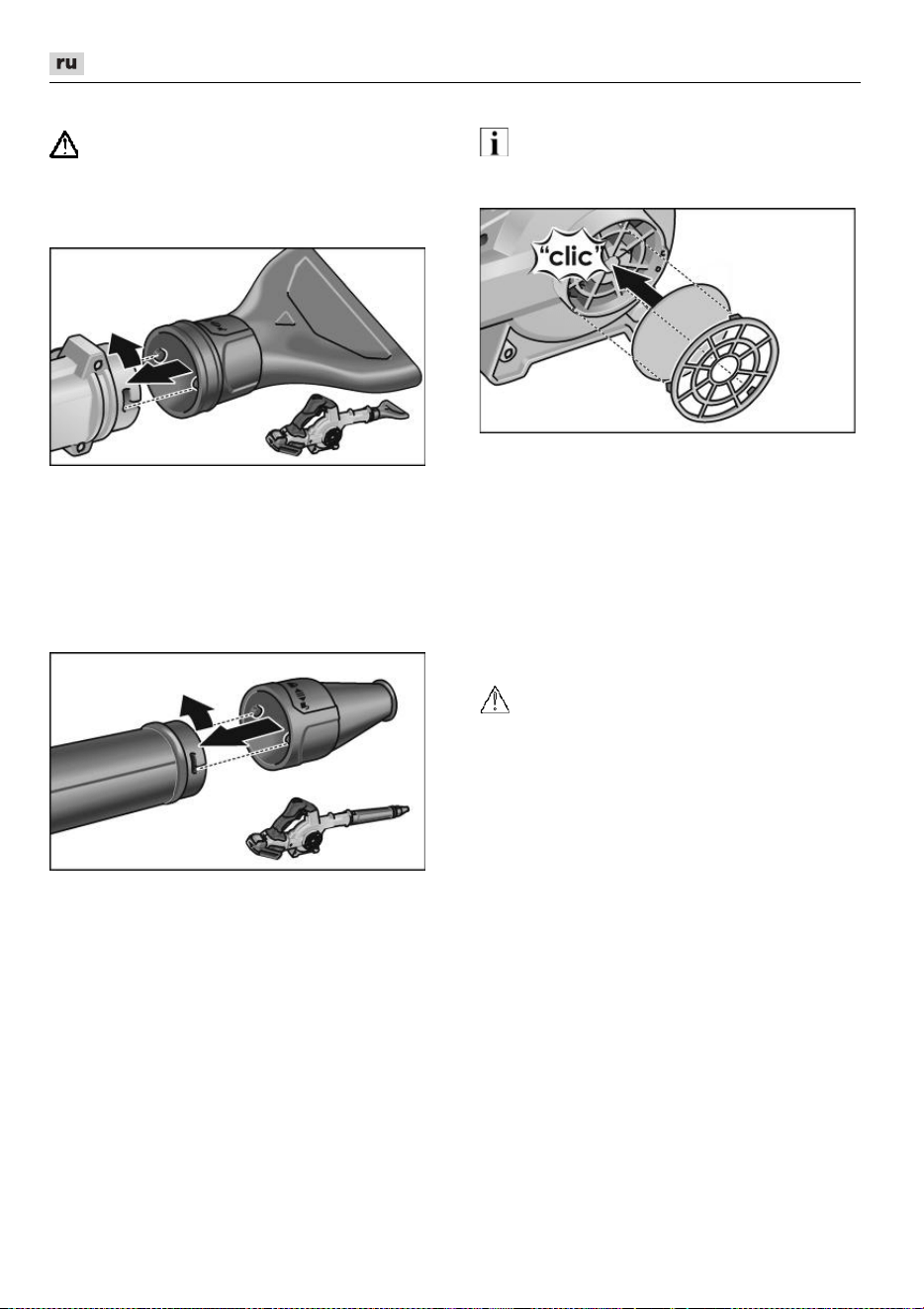 ru

"clic"