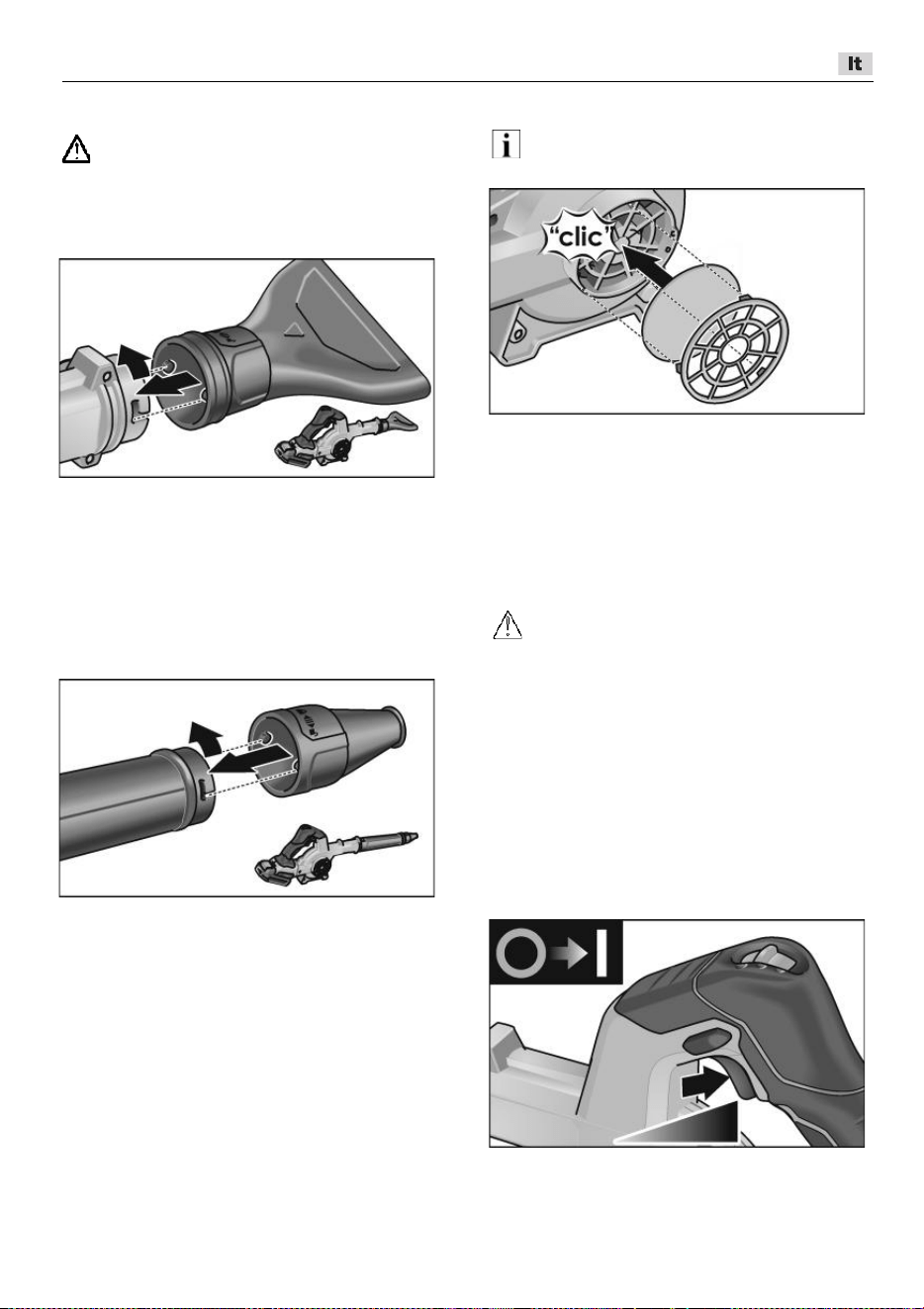 It

"clic"