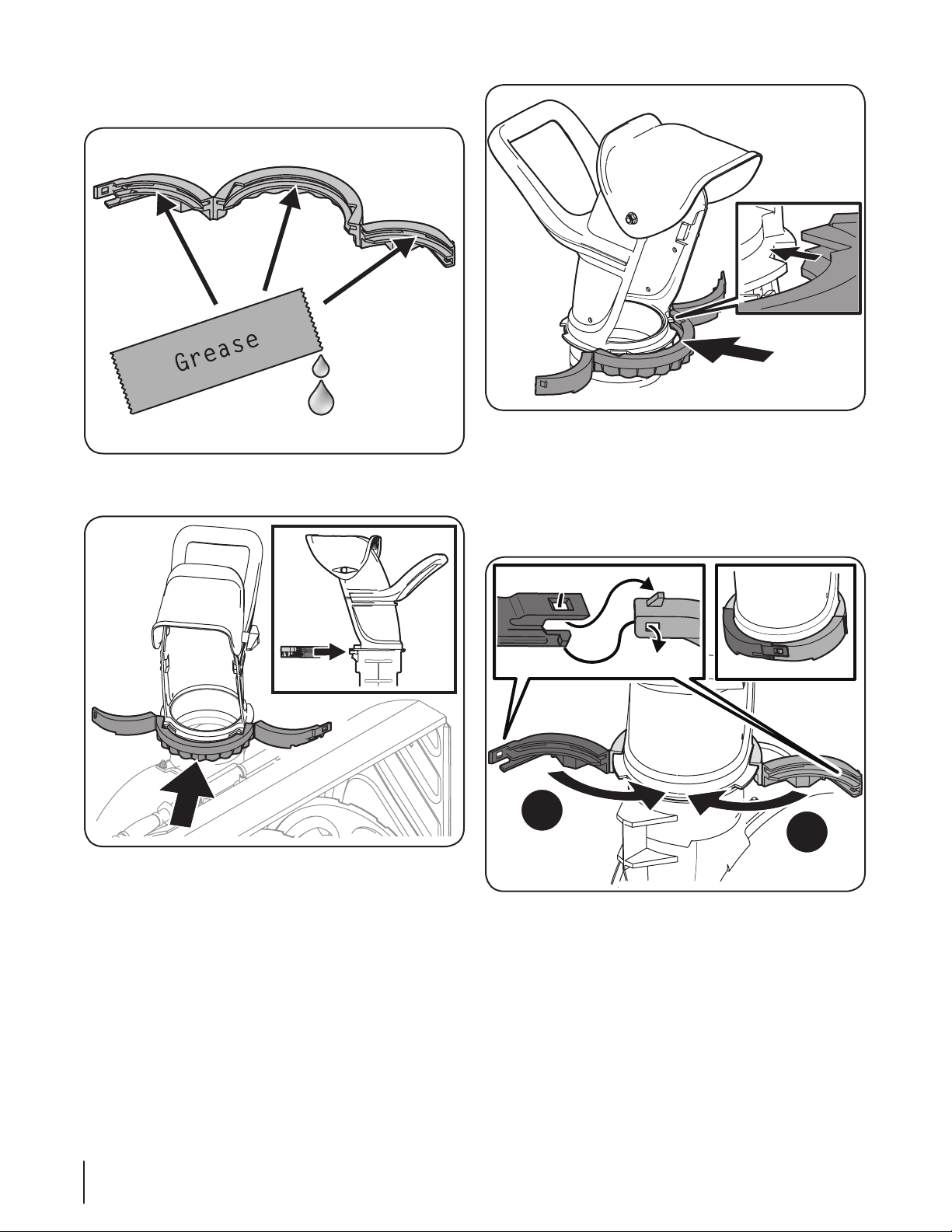 Grease