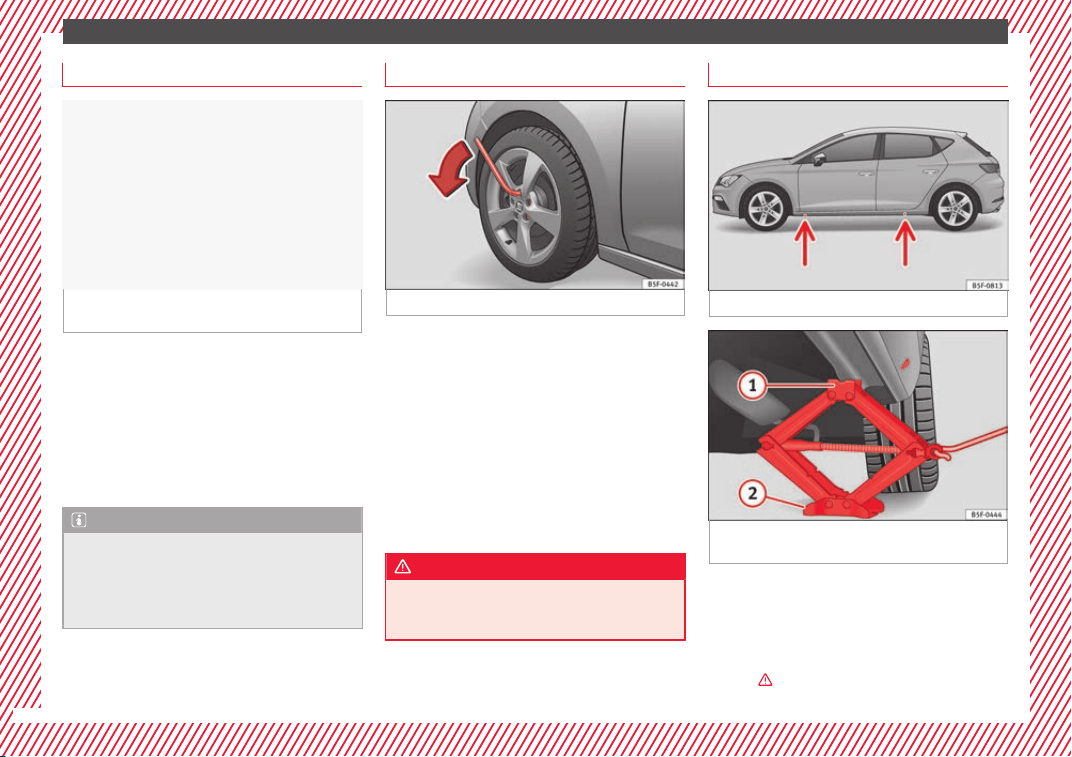 B5F-0442

B5F-0813

1

2

B5F-0444