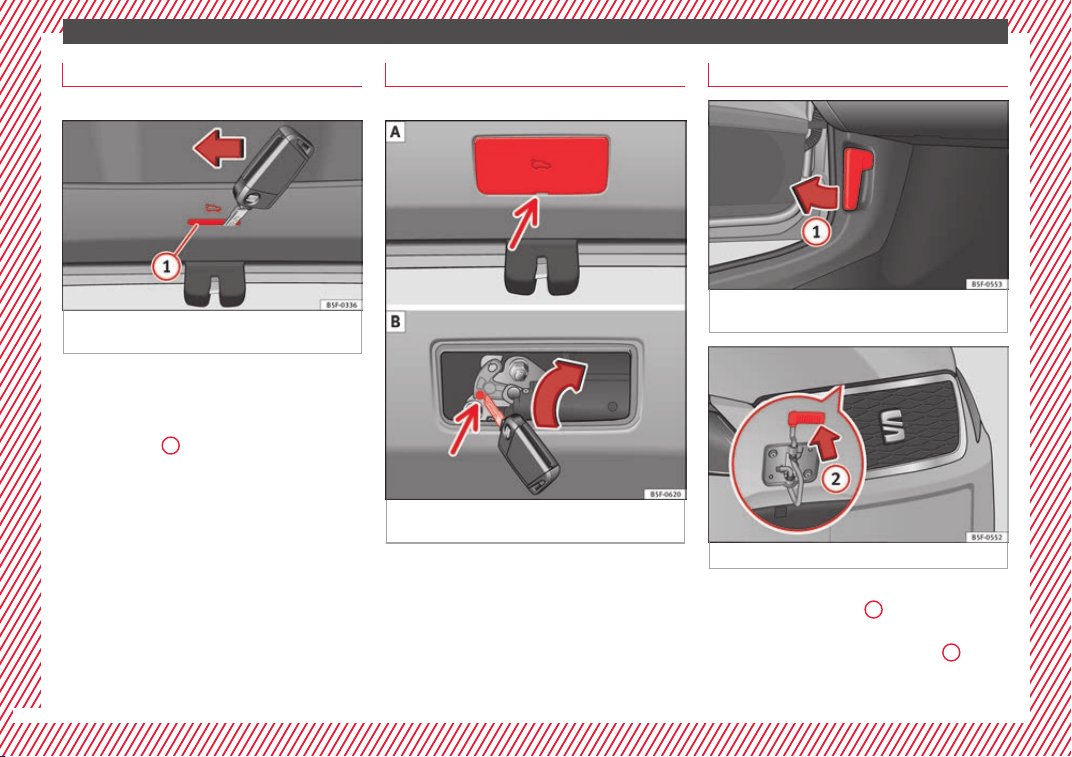 1

B5F-0336

A

B

B5F-0620

1

B5F-0553

2

B5F-0552