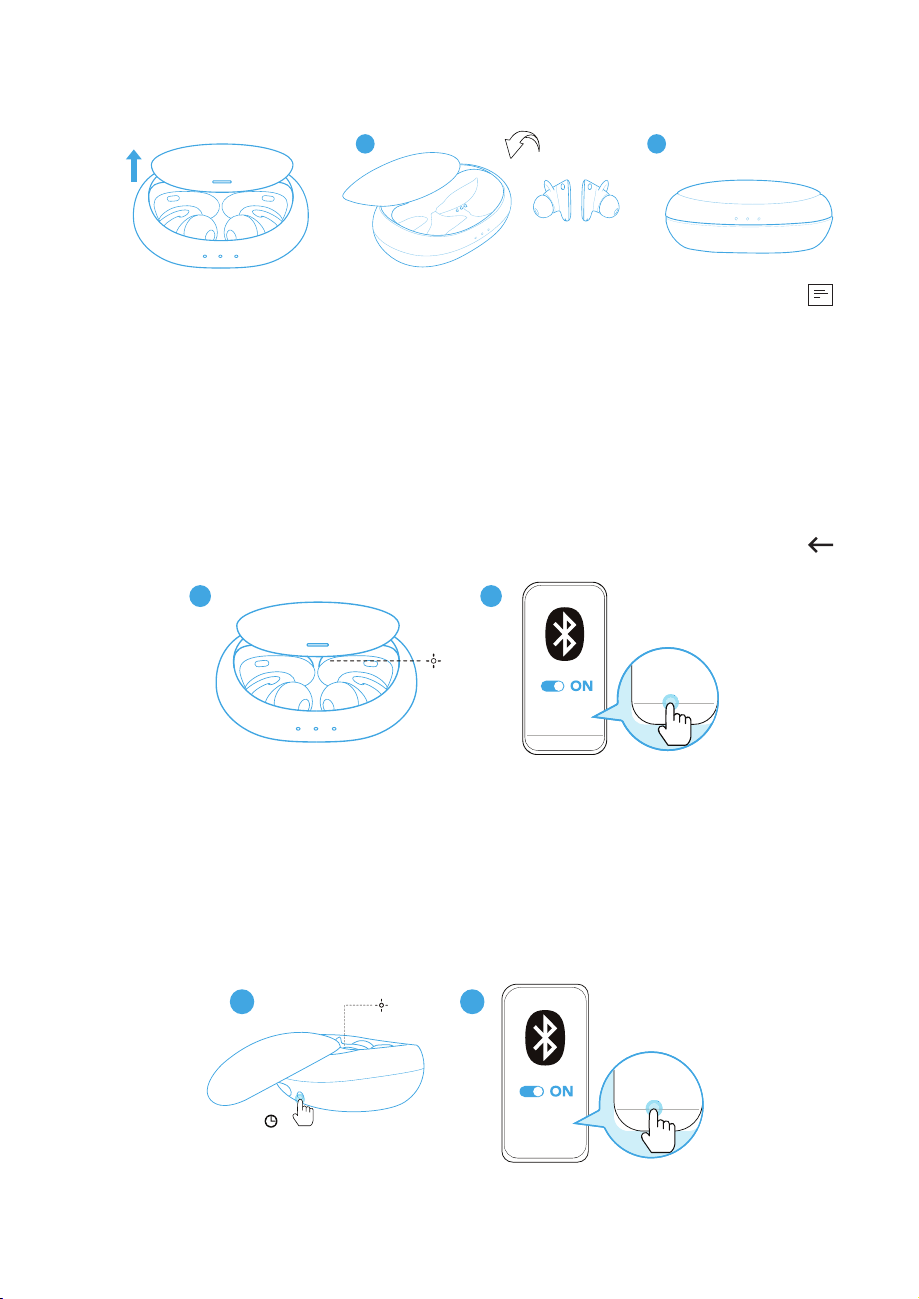 ON

ON