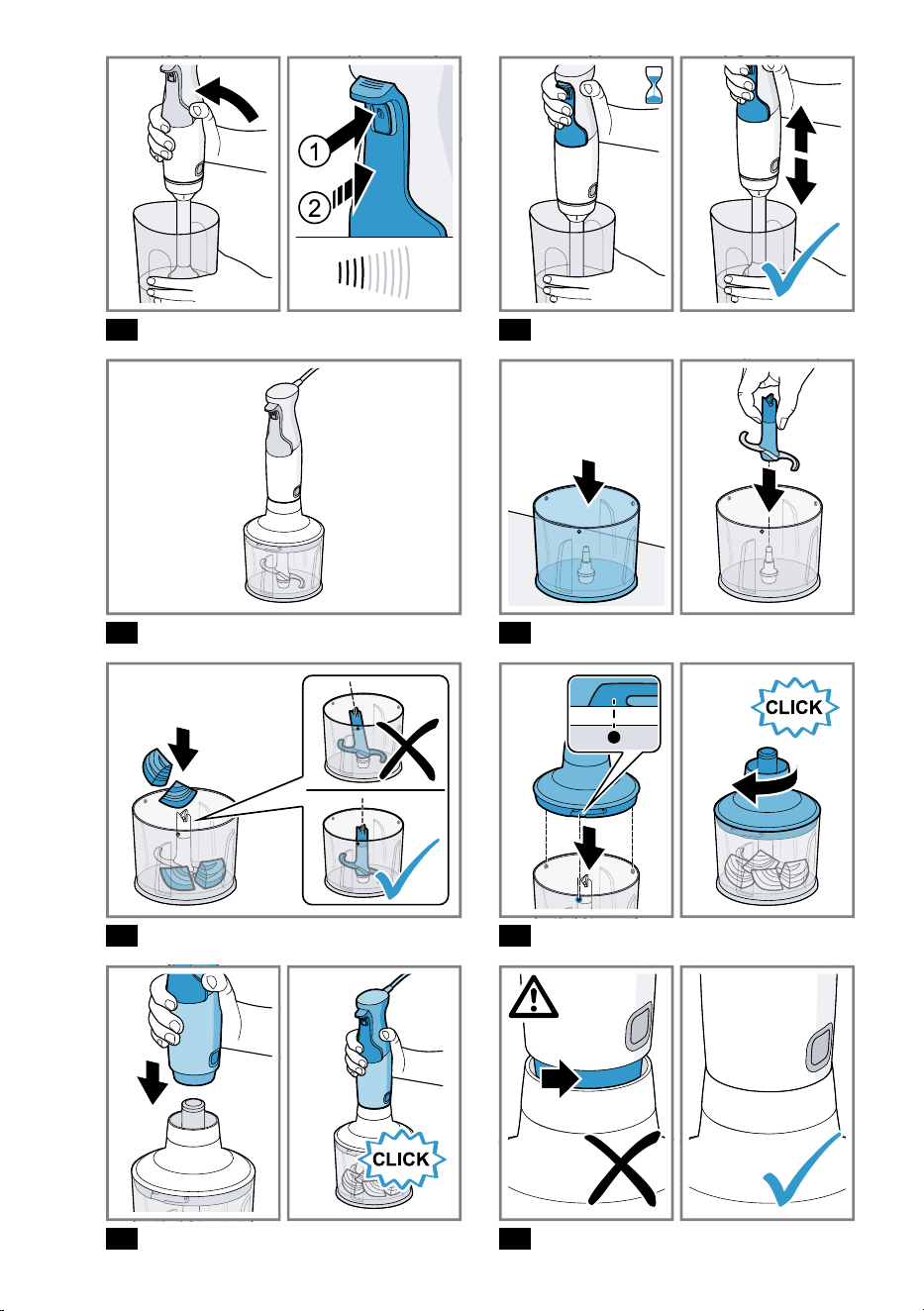 1
2
CLICK
CLICK