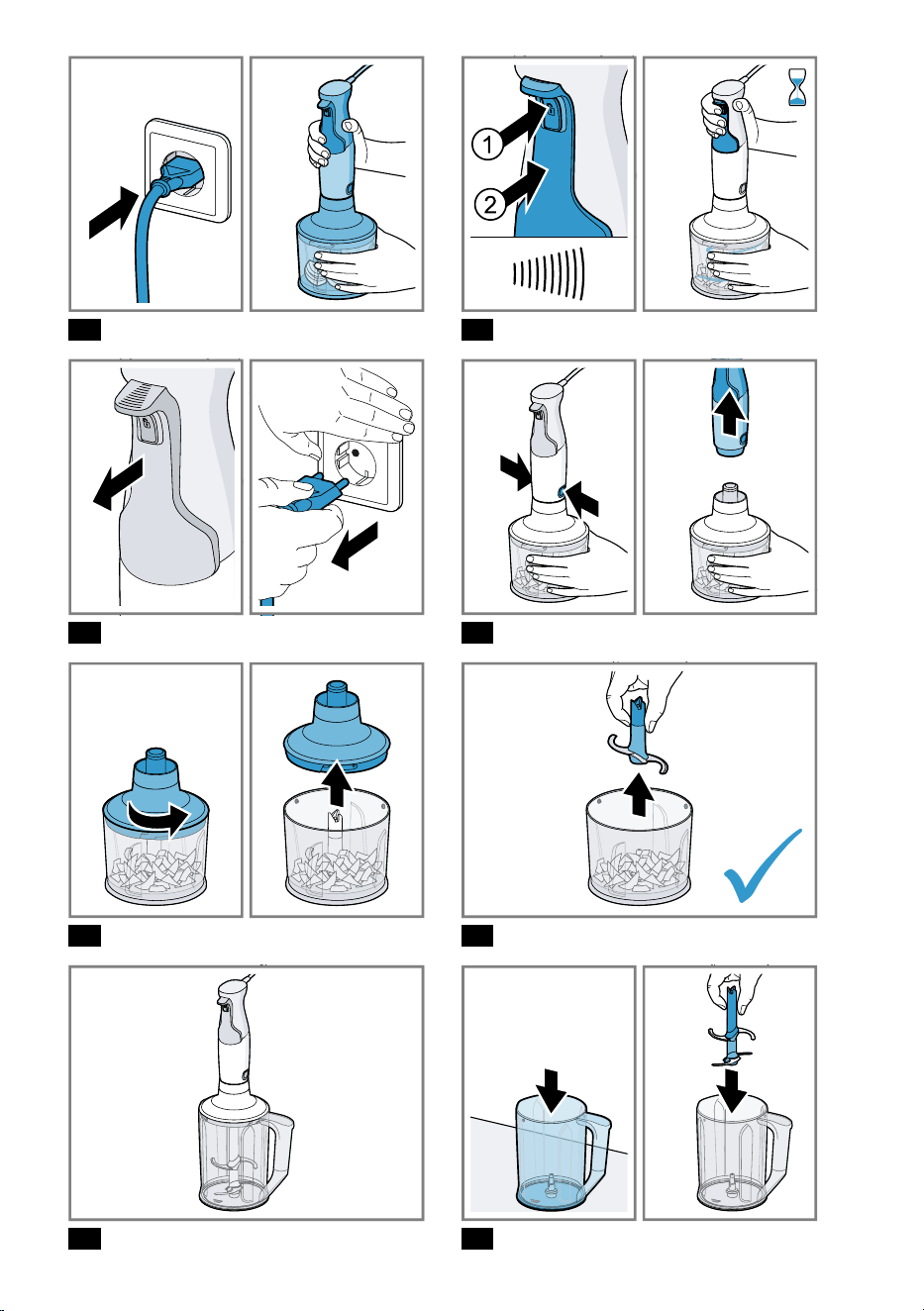 1
2