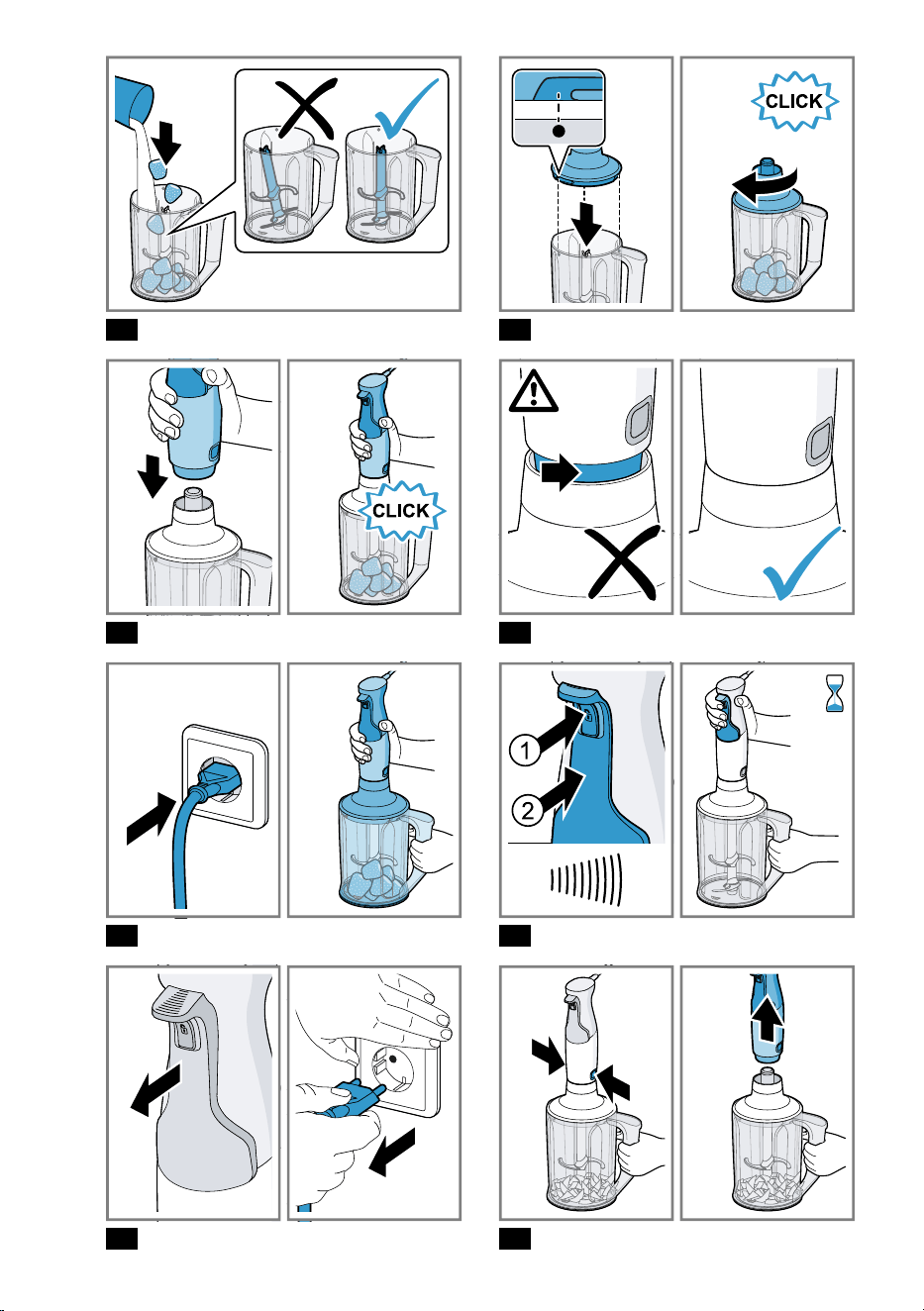 CLICK

CLICK

1

2