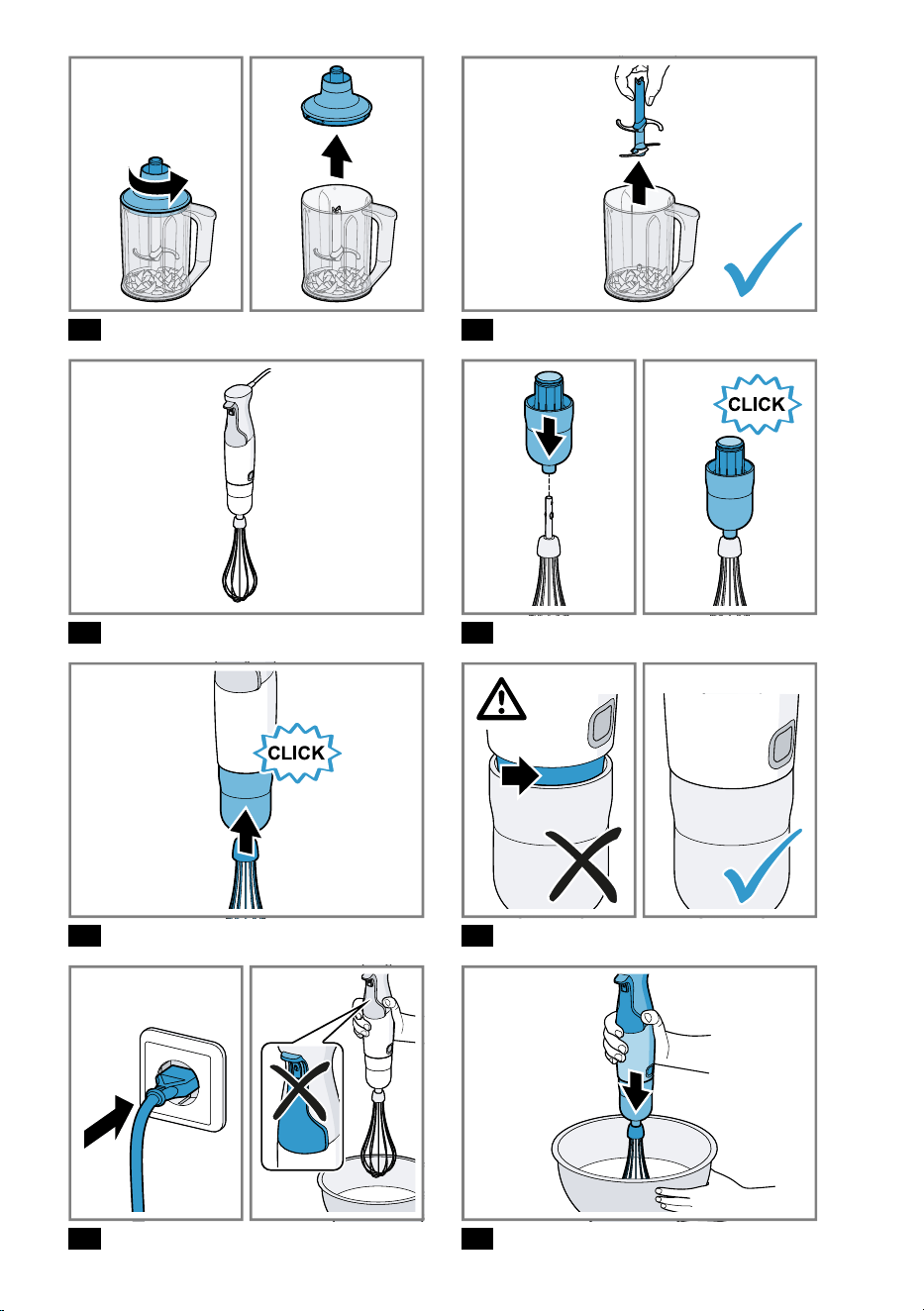 CLICK

CLICK