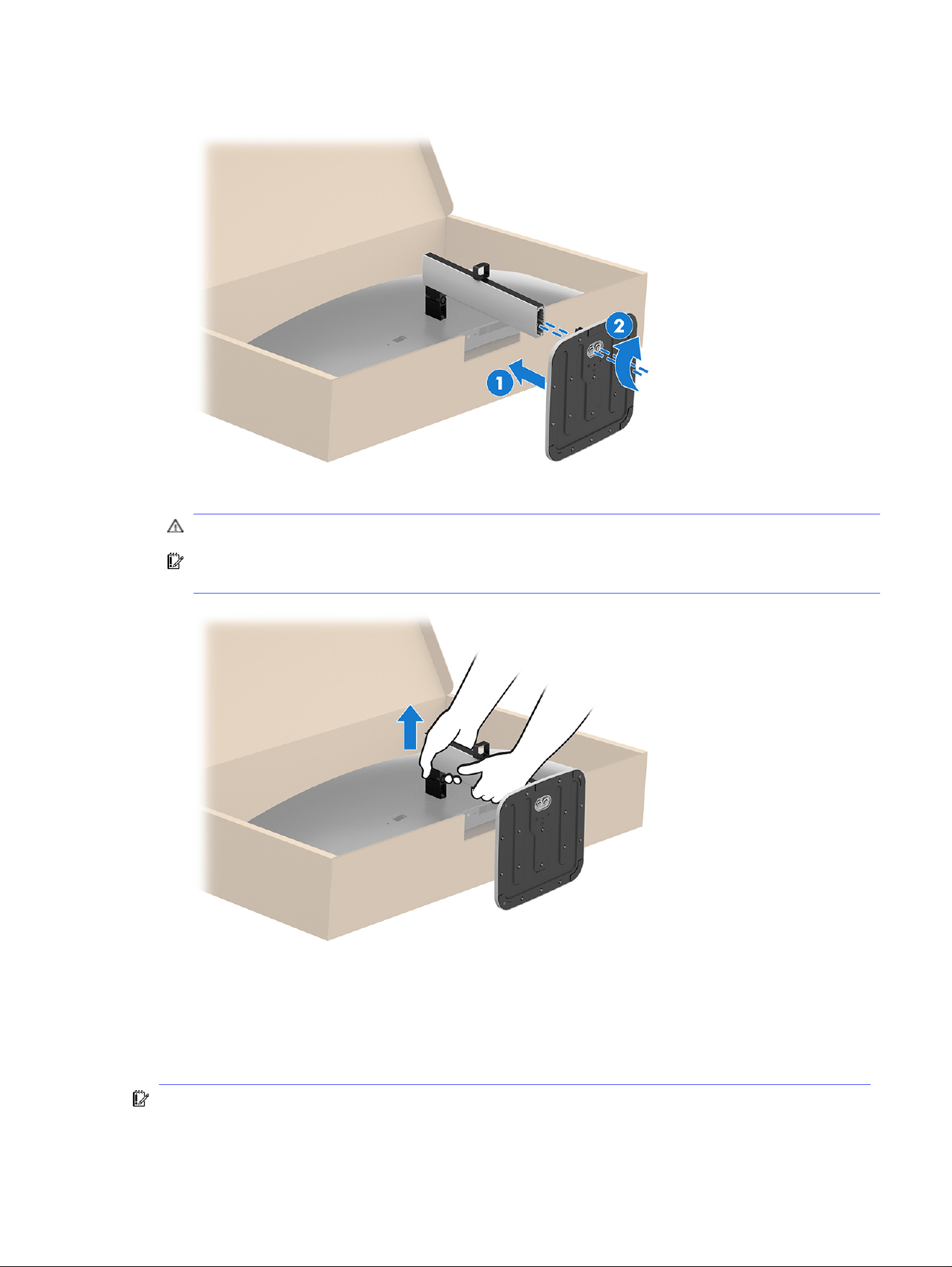 1

2