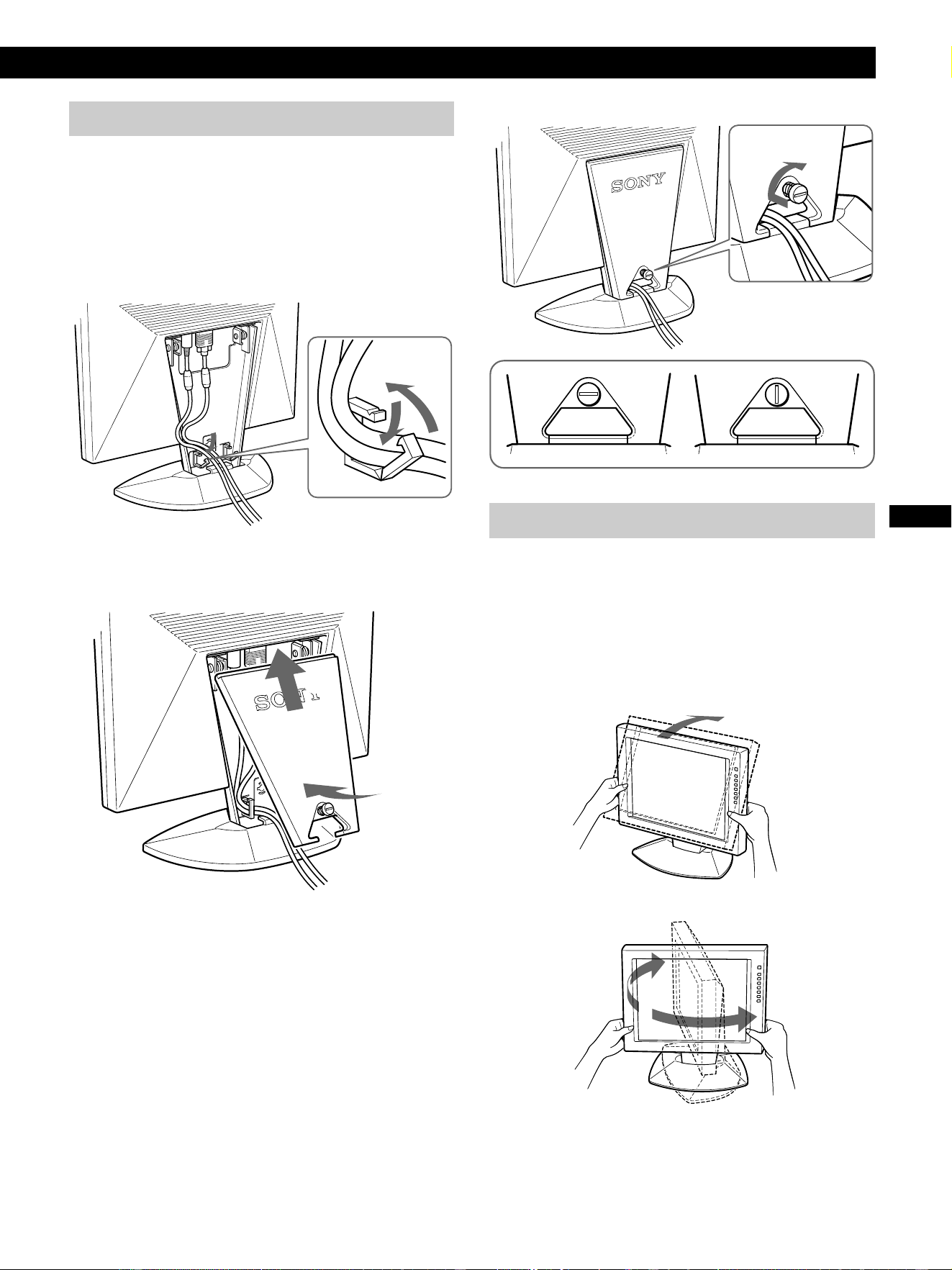 SONY

SONY