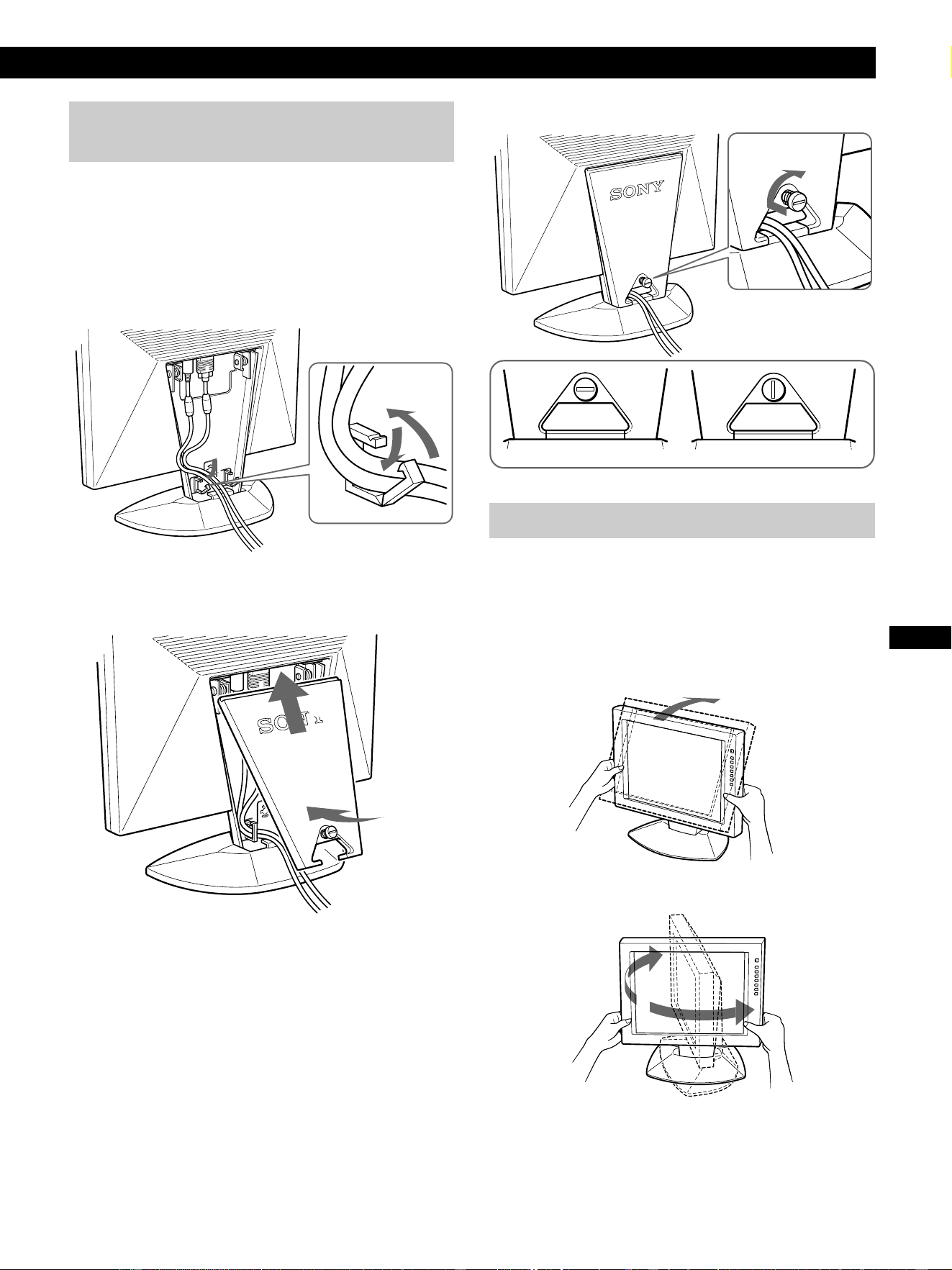 SONY

SONY