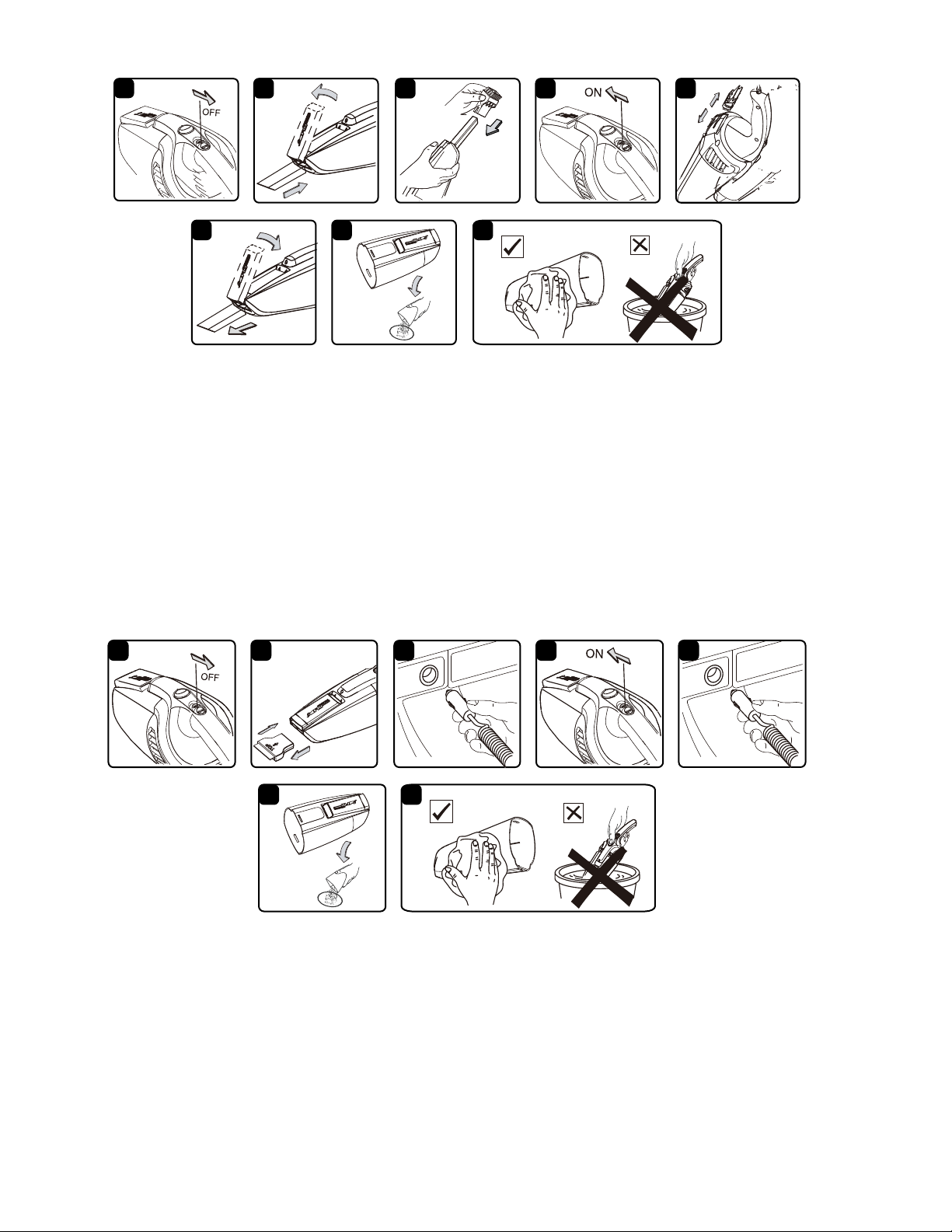 OFF

ON

OFF

ON