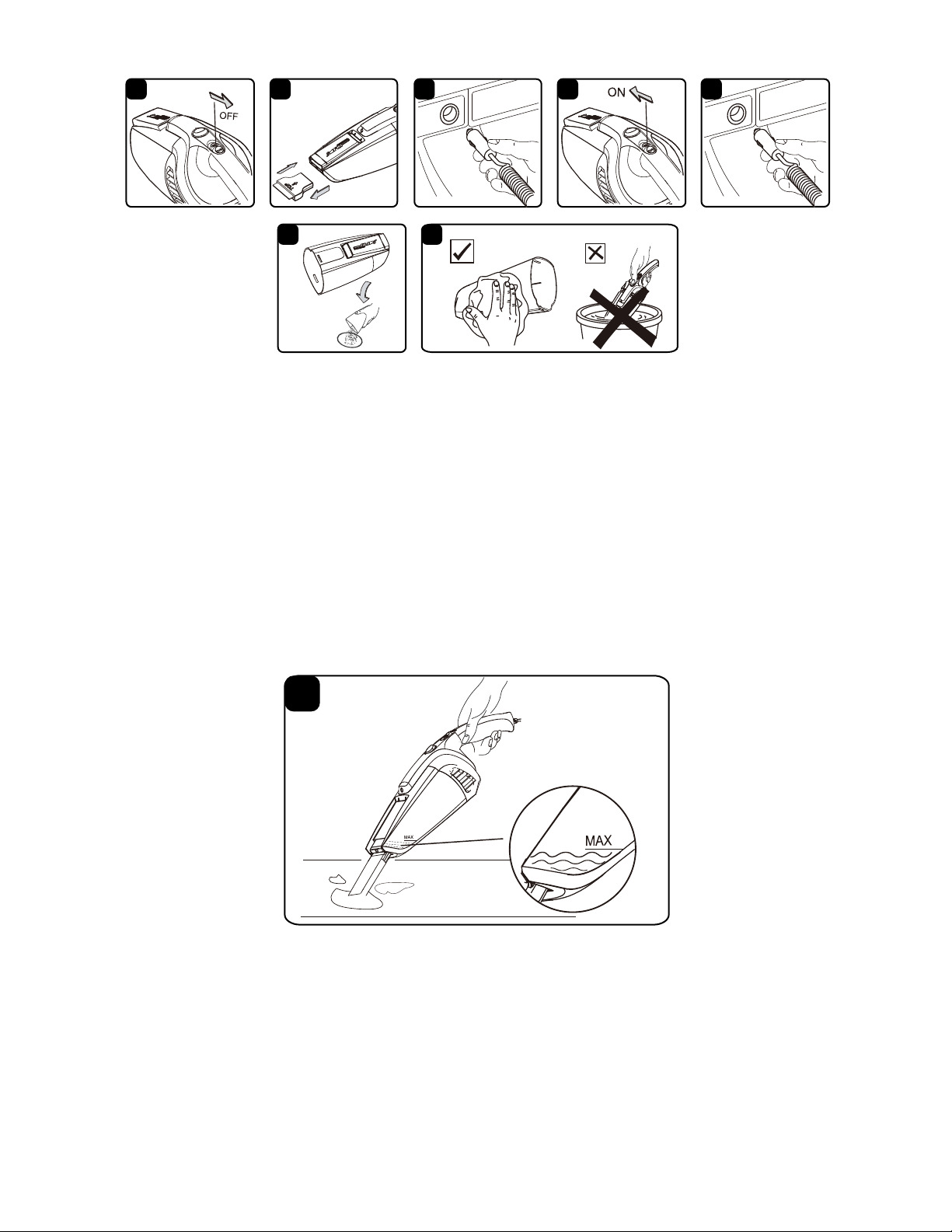 OFF

ON

MAX

MAX