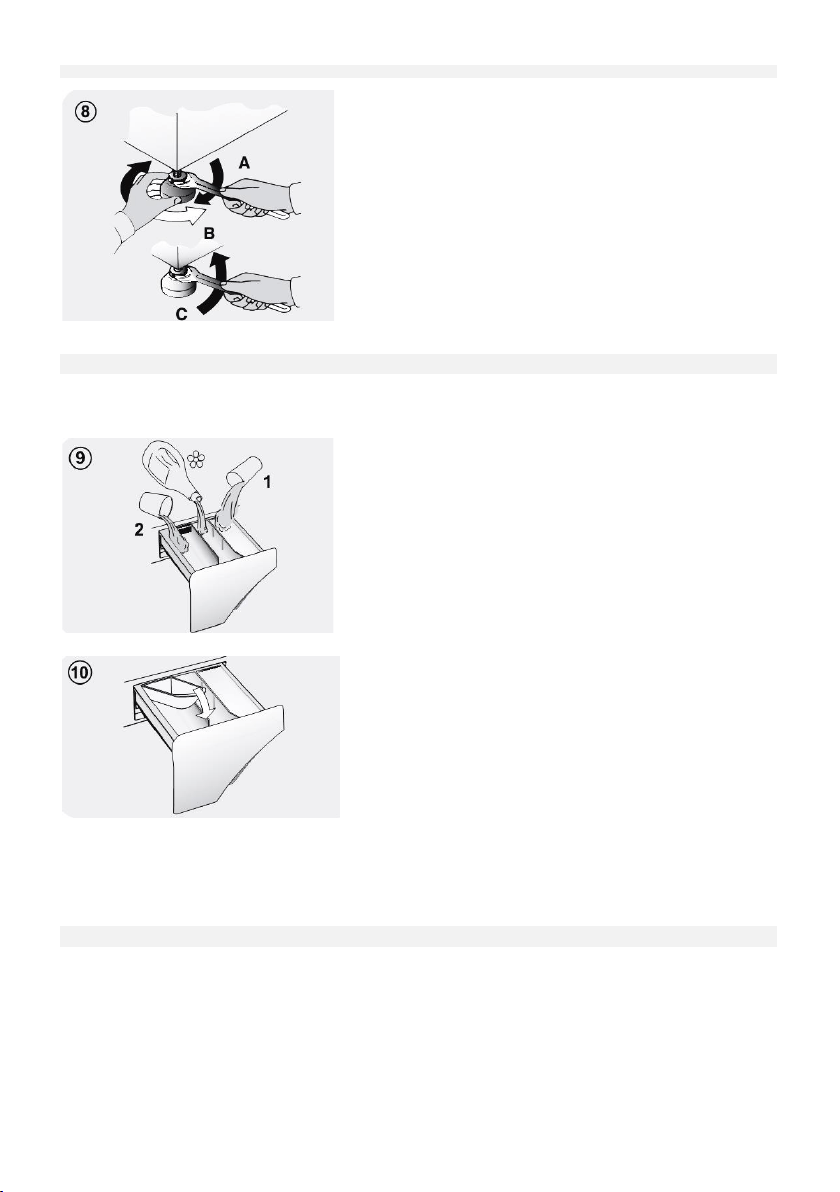 ⑧
A
B
C

⑨
1
2

⑩