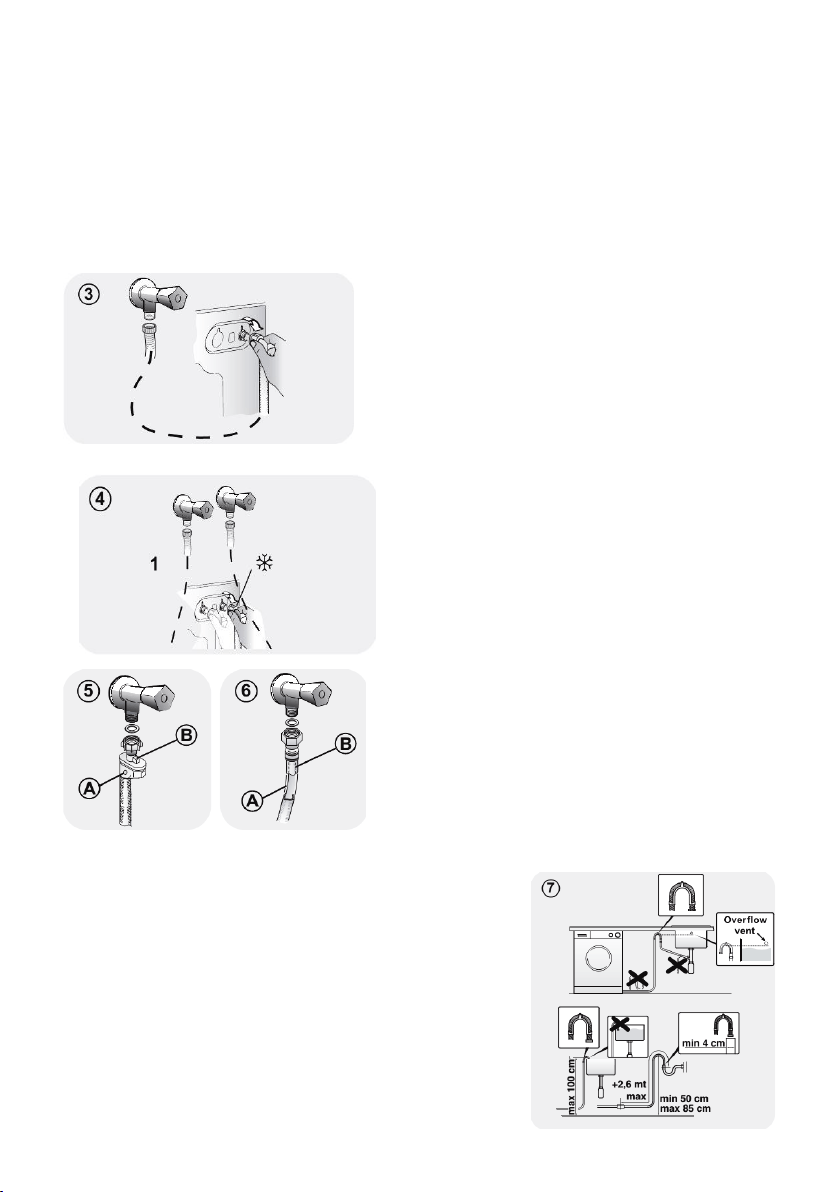 3

4

1

5

B

A

6

B

A

7

Overflow vent

min 4 cm

max 100 cm

+2,6 mt max

min 50 cm
max 85 cm