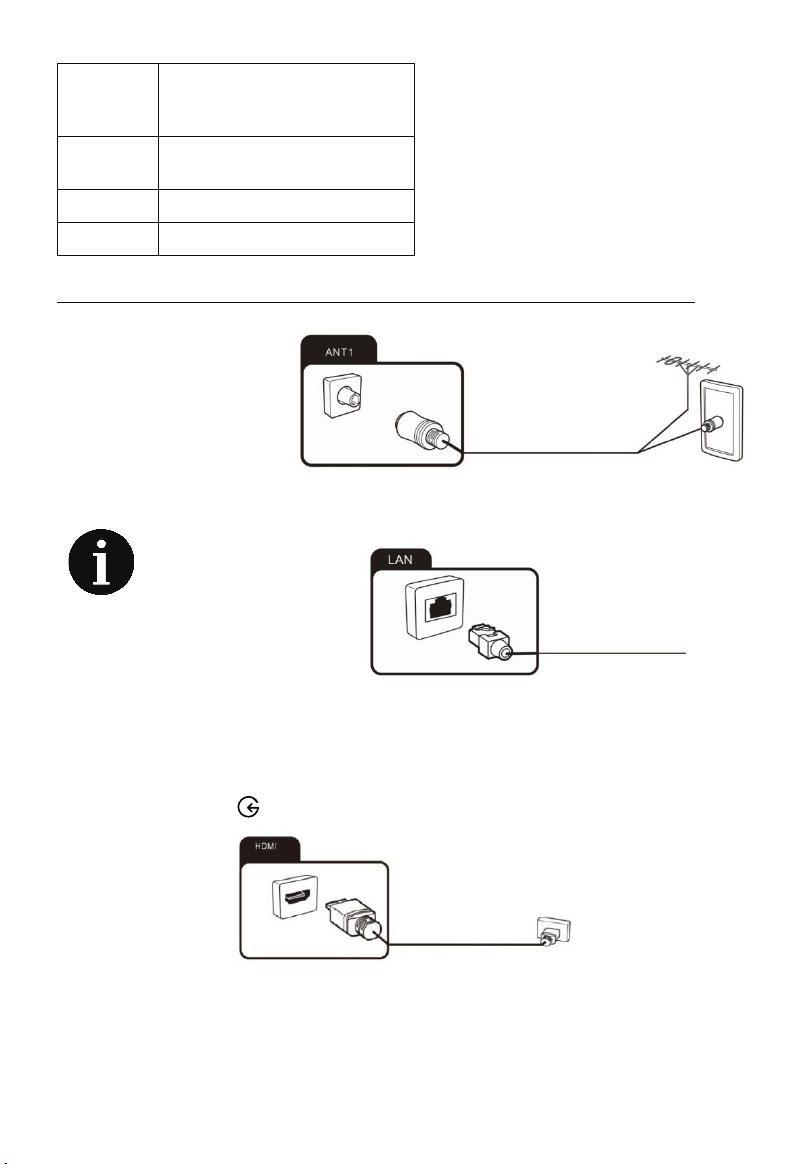 ANT1

LAN

HDMI