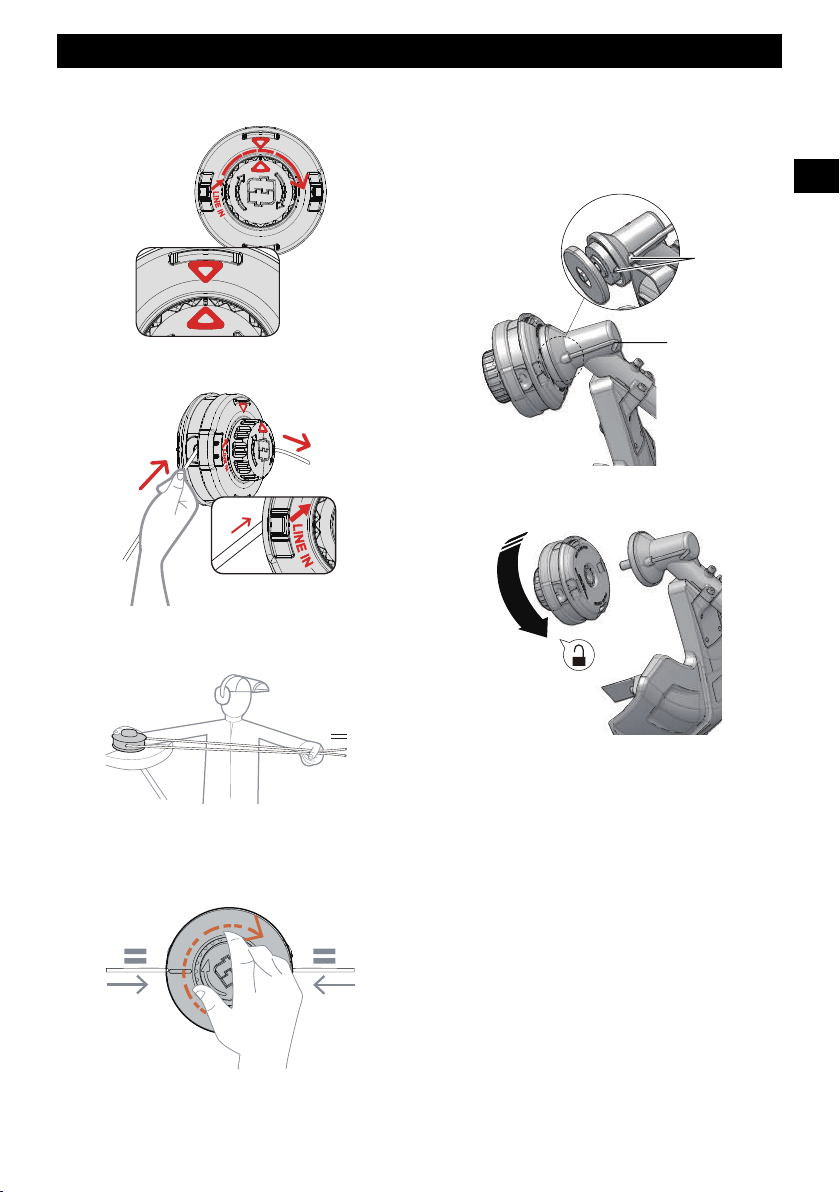 LINE IN

LINE IN