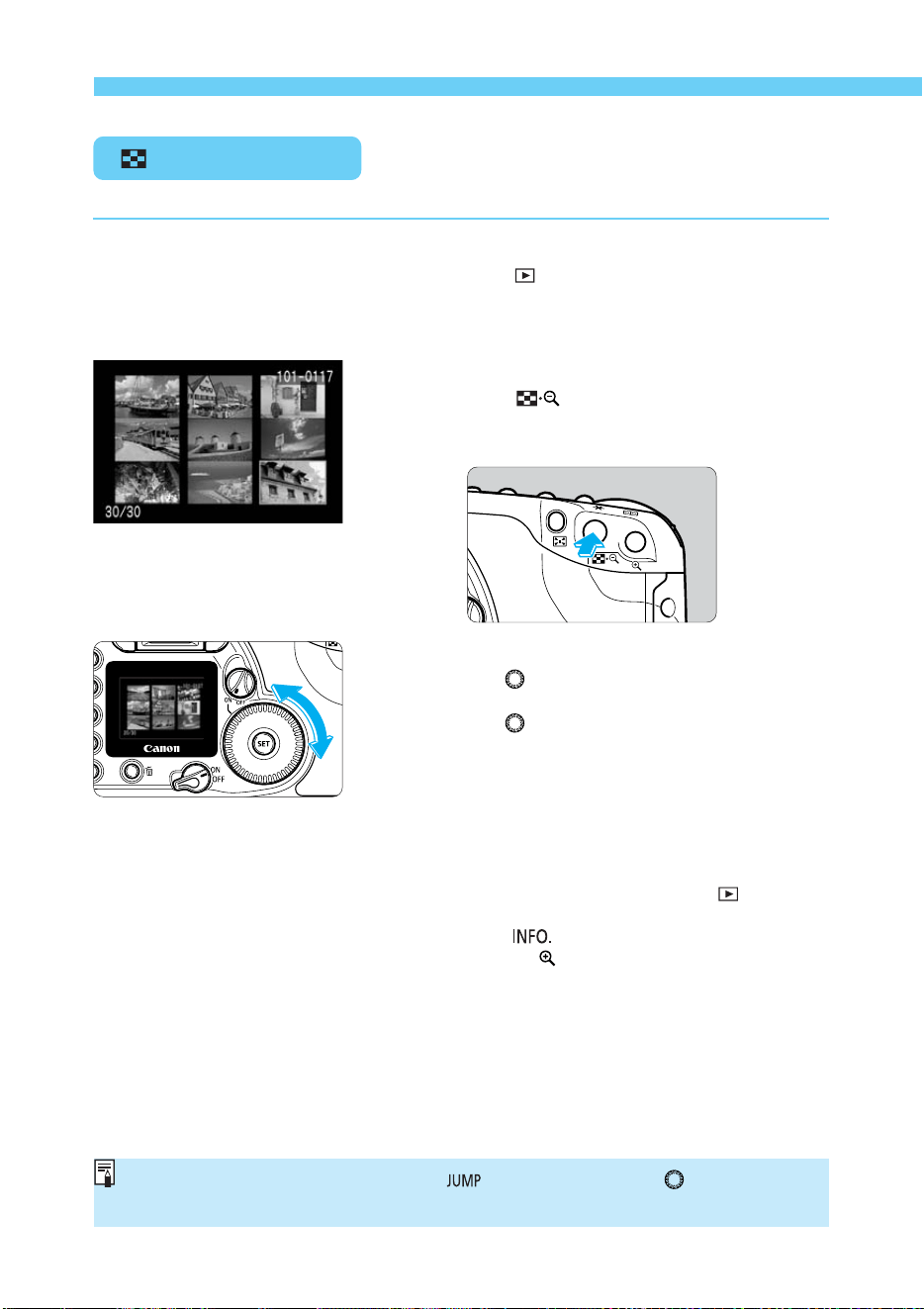 101-0117
30/30

Canon
SET
ON
OFF
ON
OFF

INFO.

JUMP