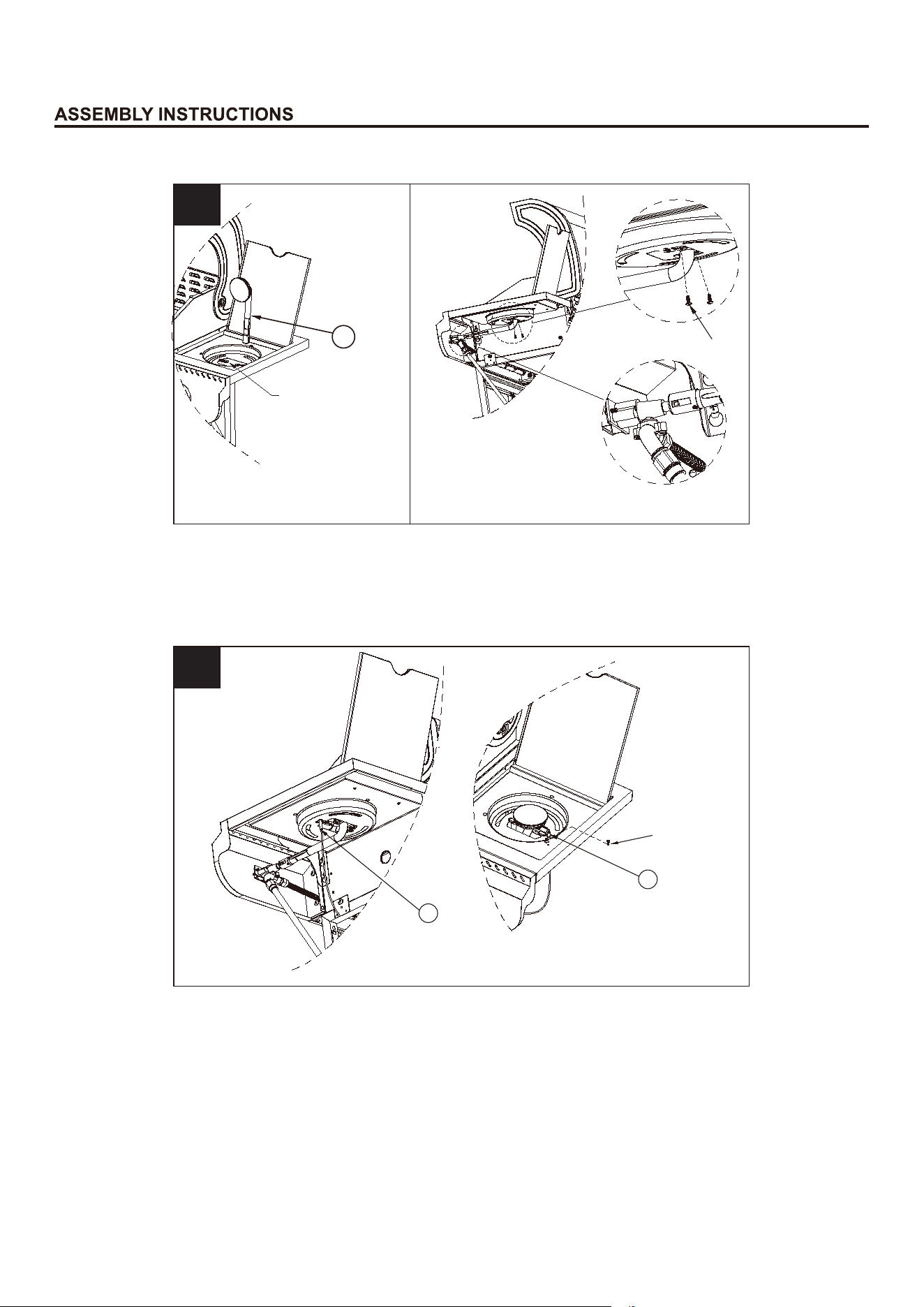 ASSEMBLY INSTRUCTIONS