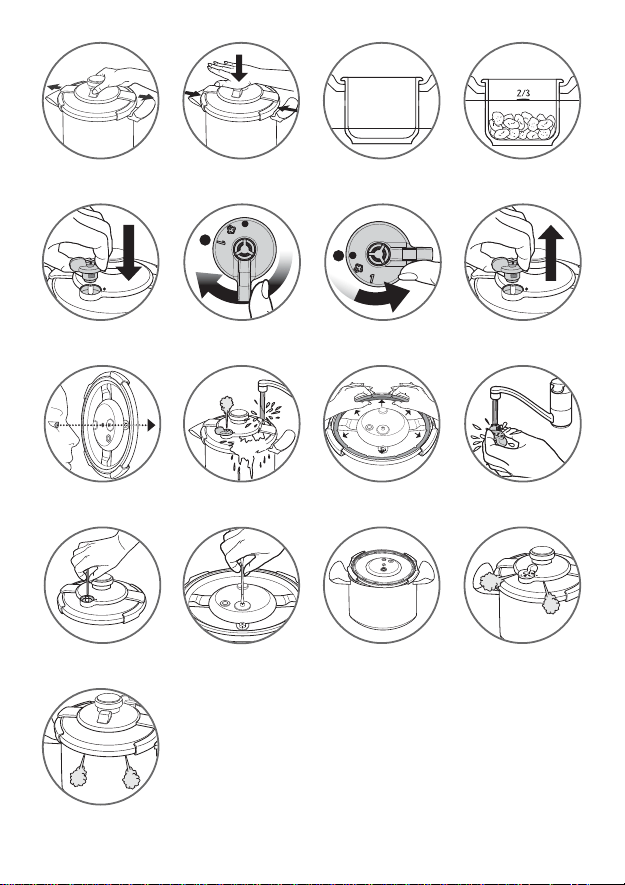 2/3