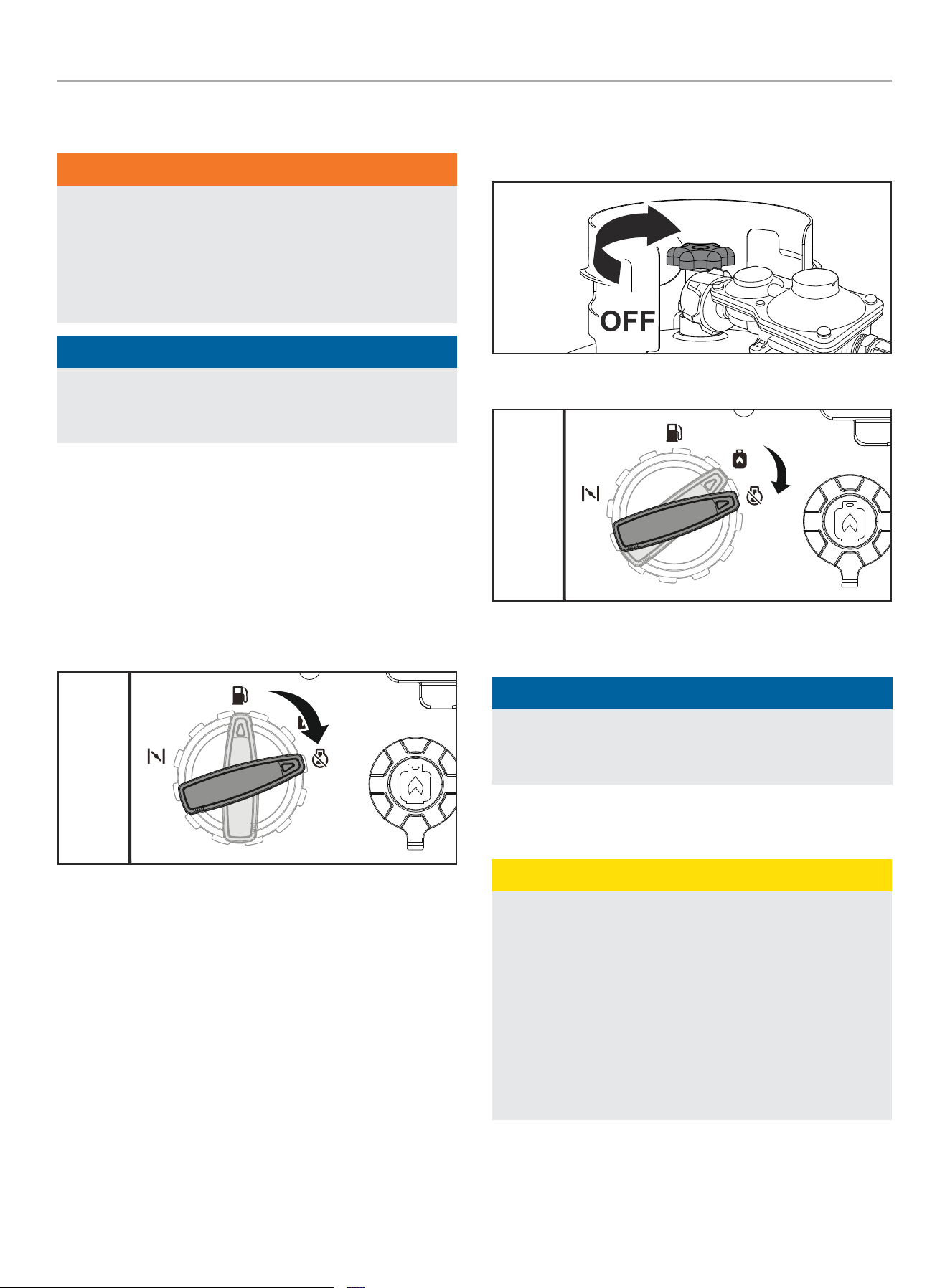 OFF