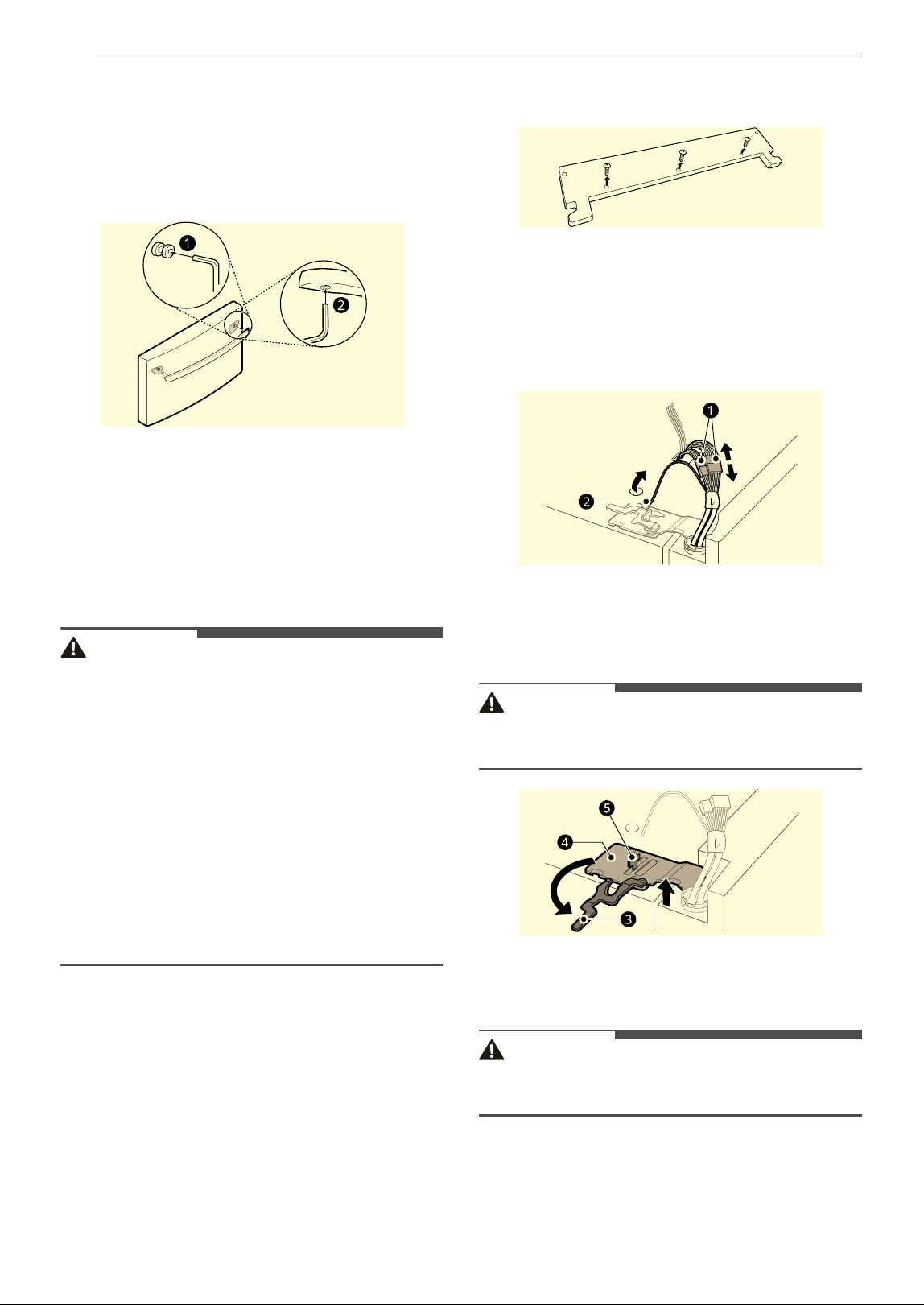 1

2

1

2

5

4

3