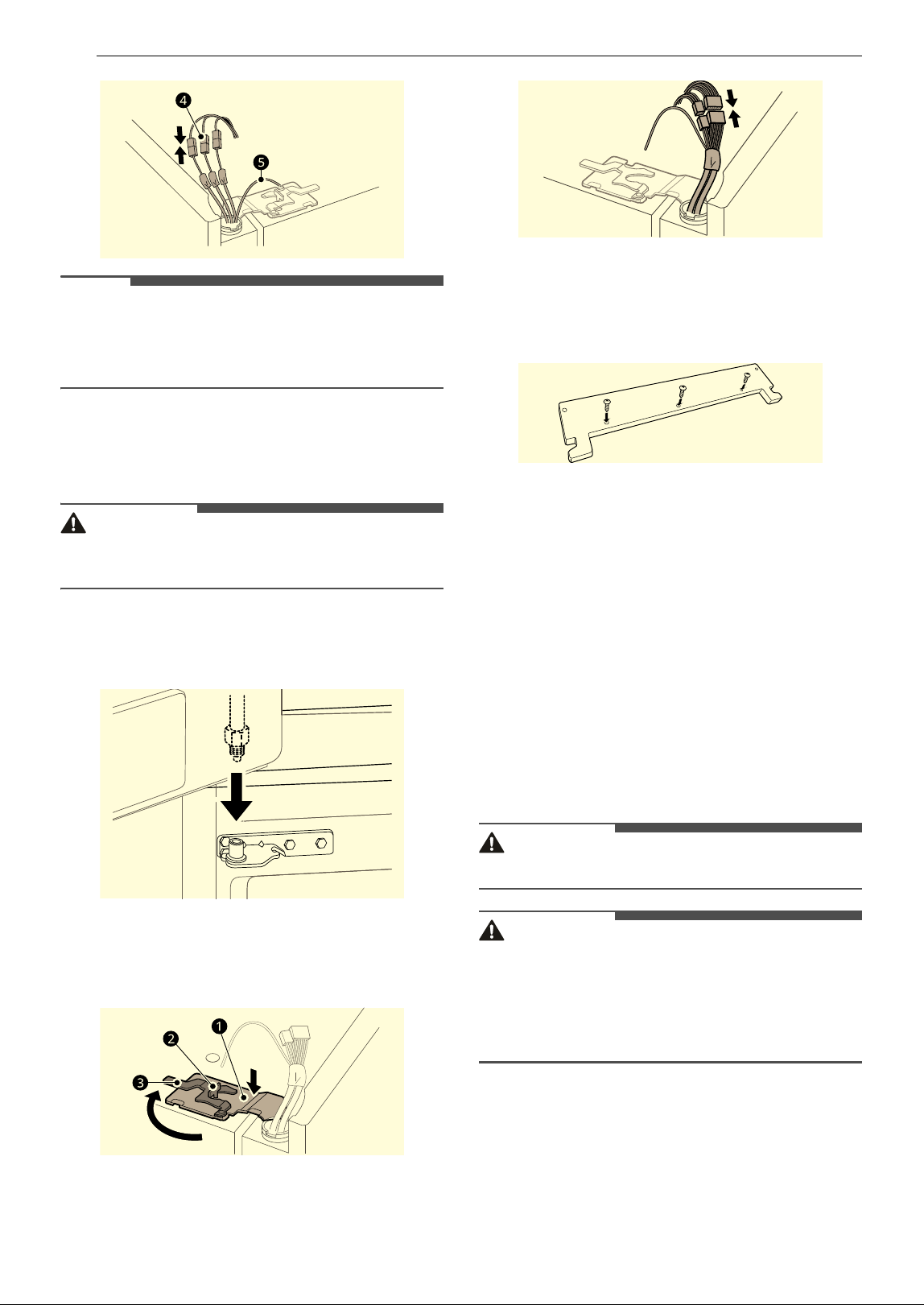 ❹
❺
❷
❶
❸