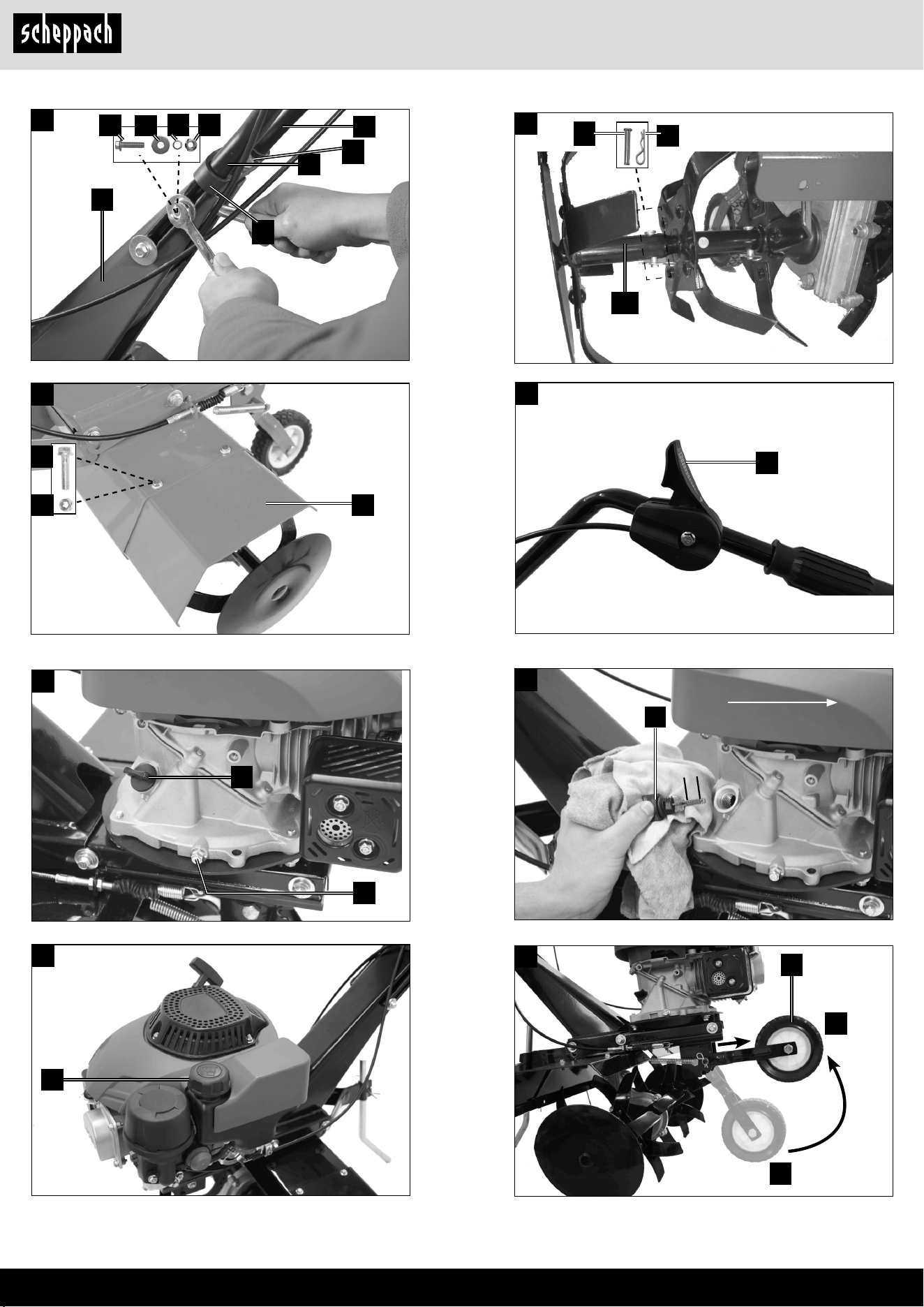 scheppach