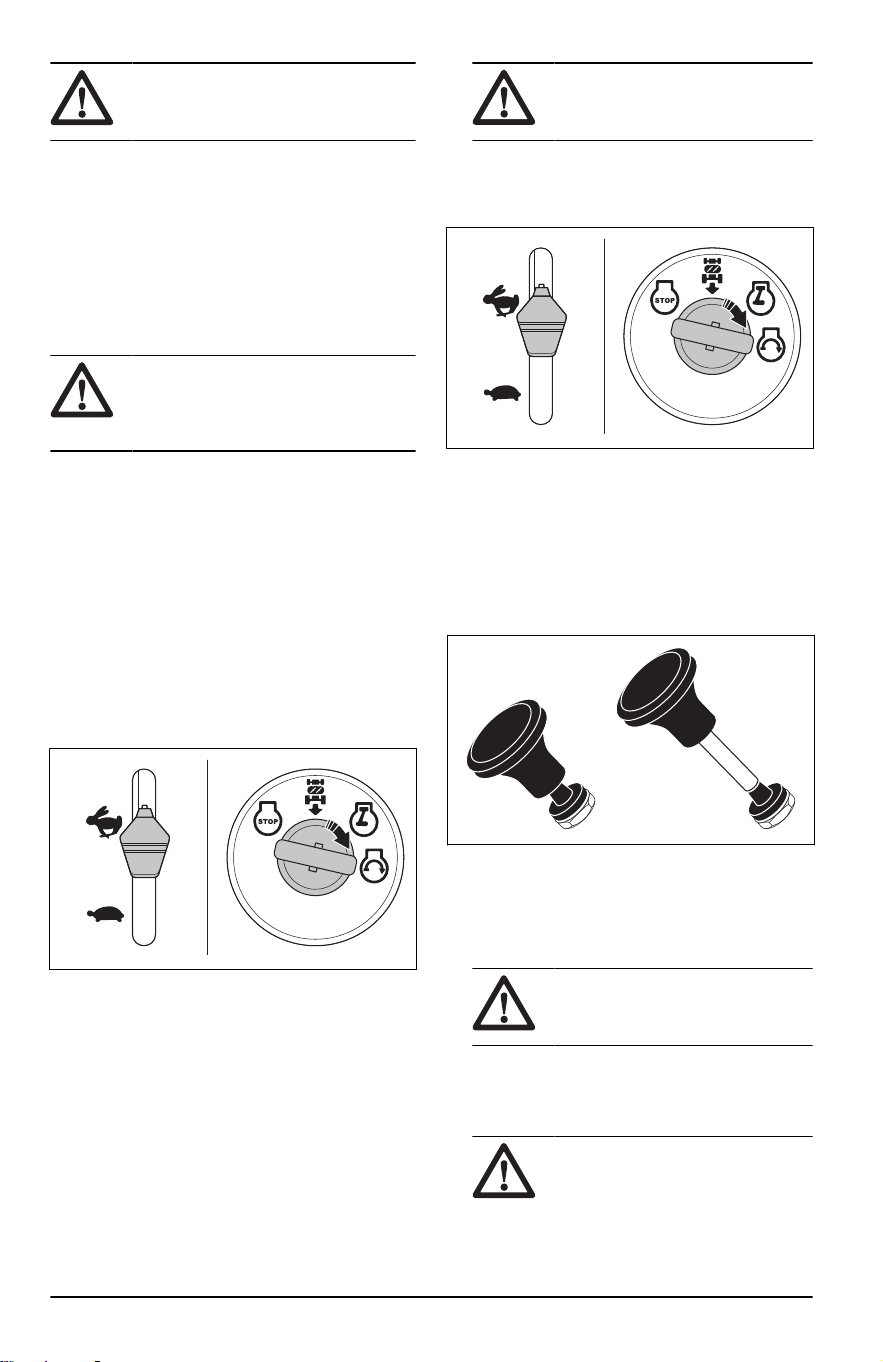 STOP

STOP