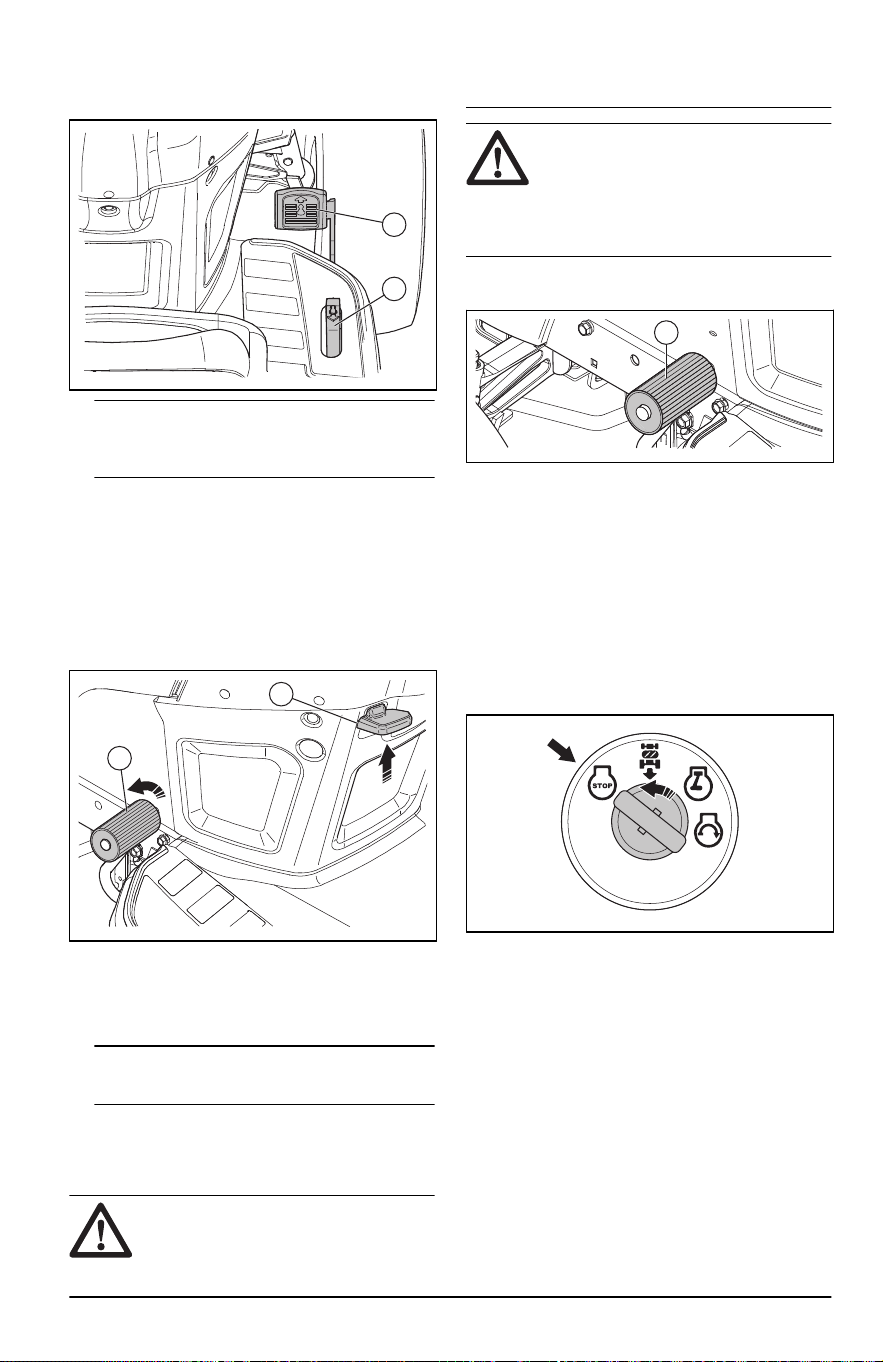 STOP