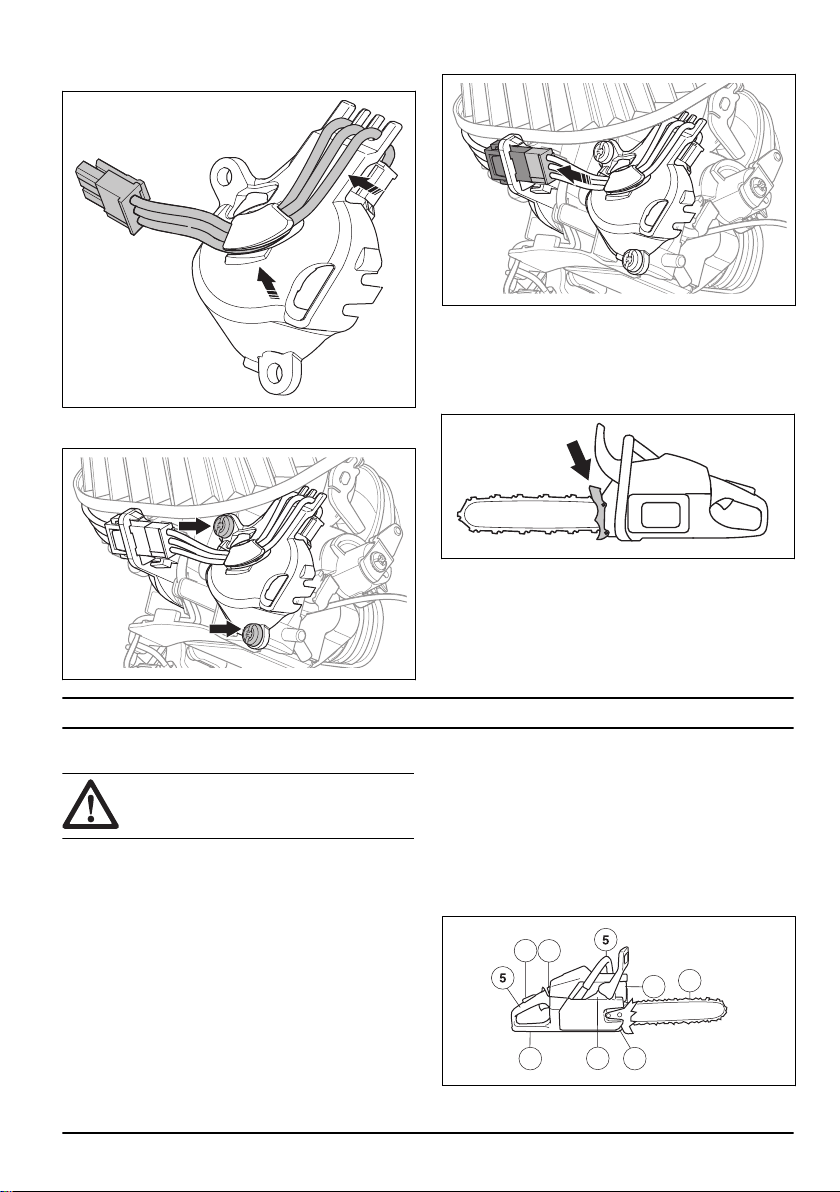 5

5