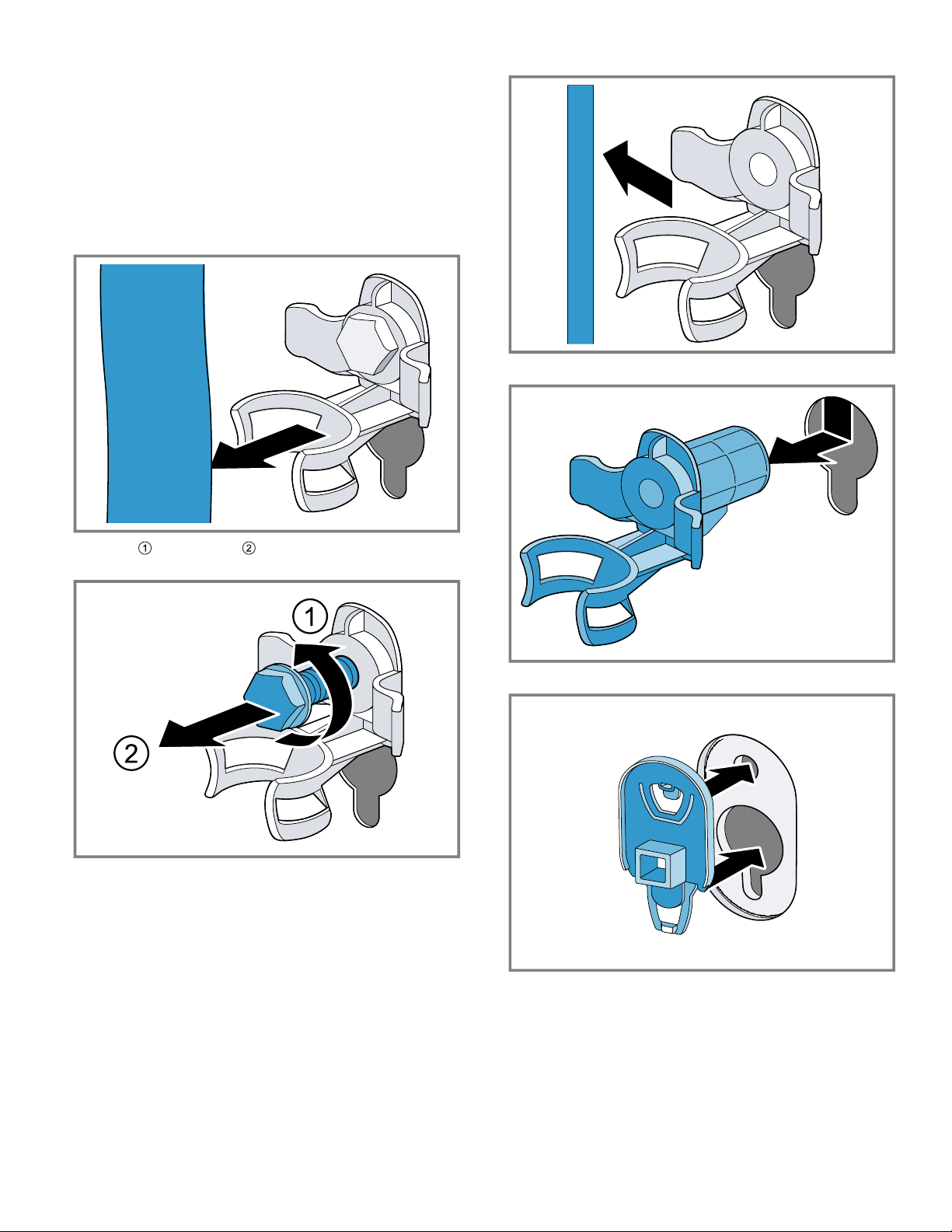 ① ②

1

2