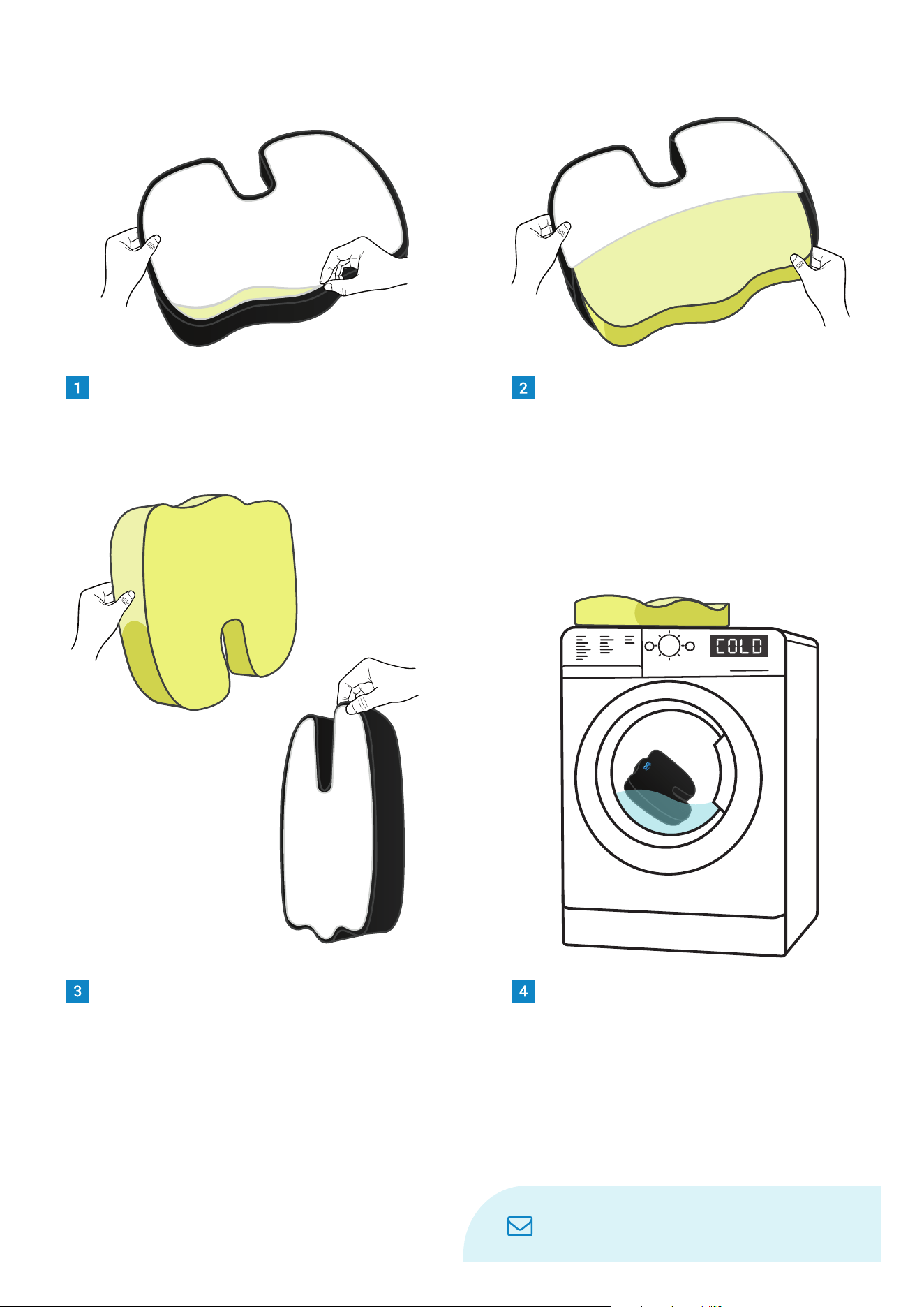 1

2

COLD

3

4