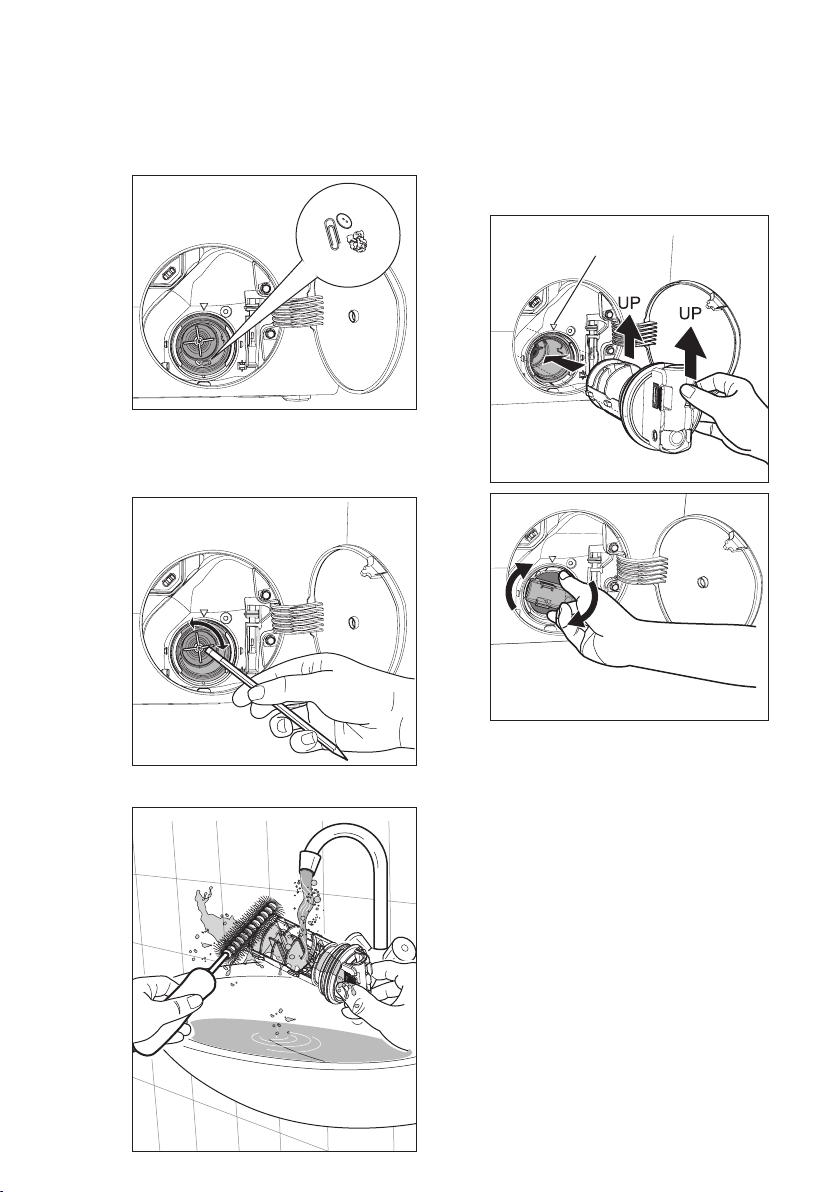 UP
UP