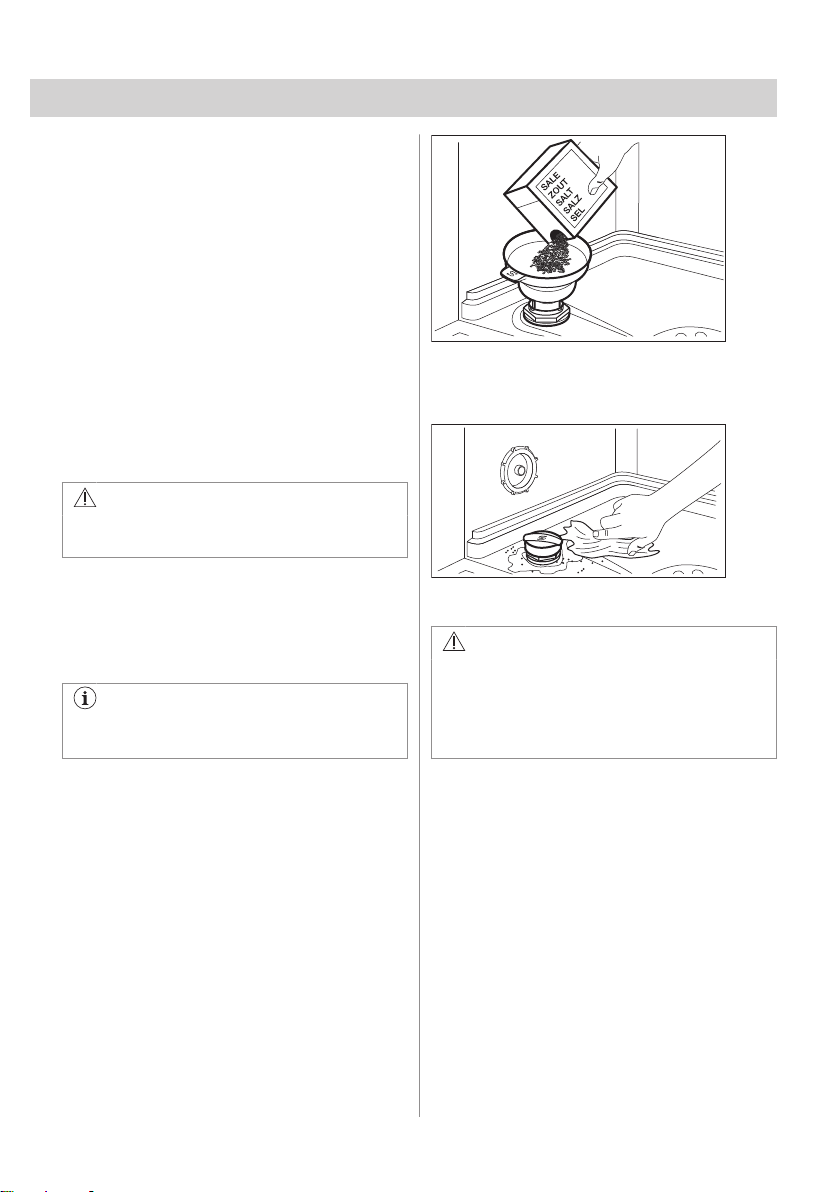 SALE
ZOUT
SALT
SALZ
SEL