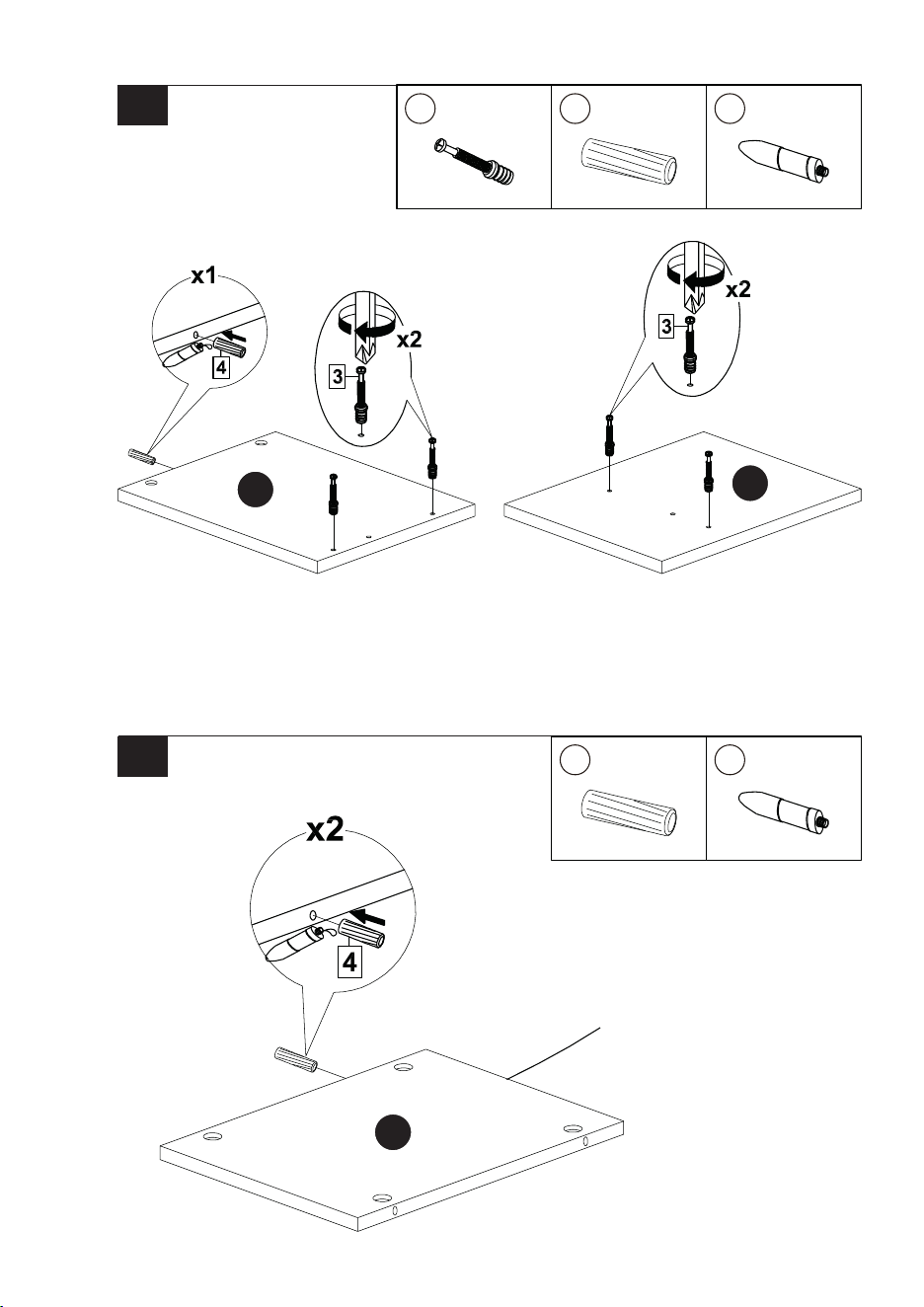 x1

4

x2

3

x2

3

x2

4