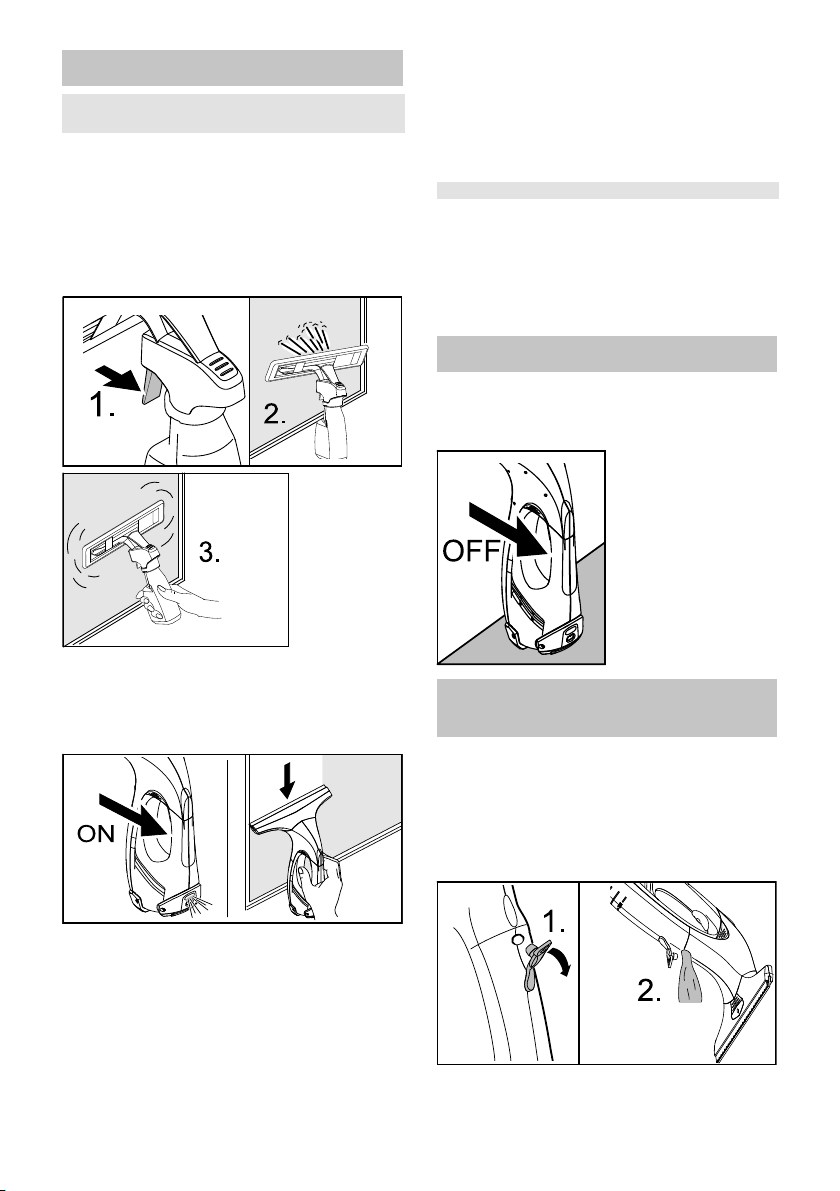 1.

2.

3.

ON

OFF

1.

2.