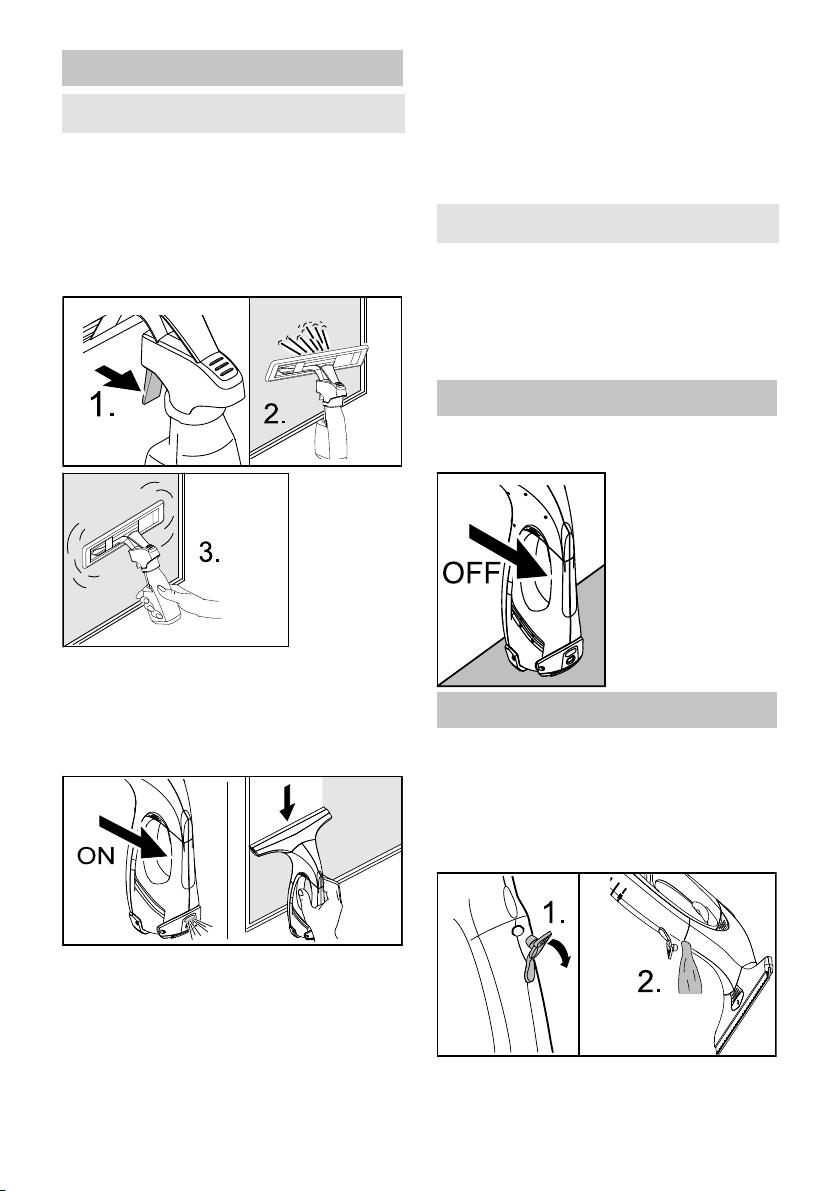 1.

2.

3.

ON

OFF

1.

2.