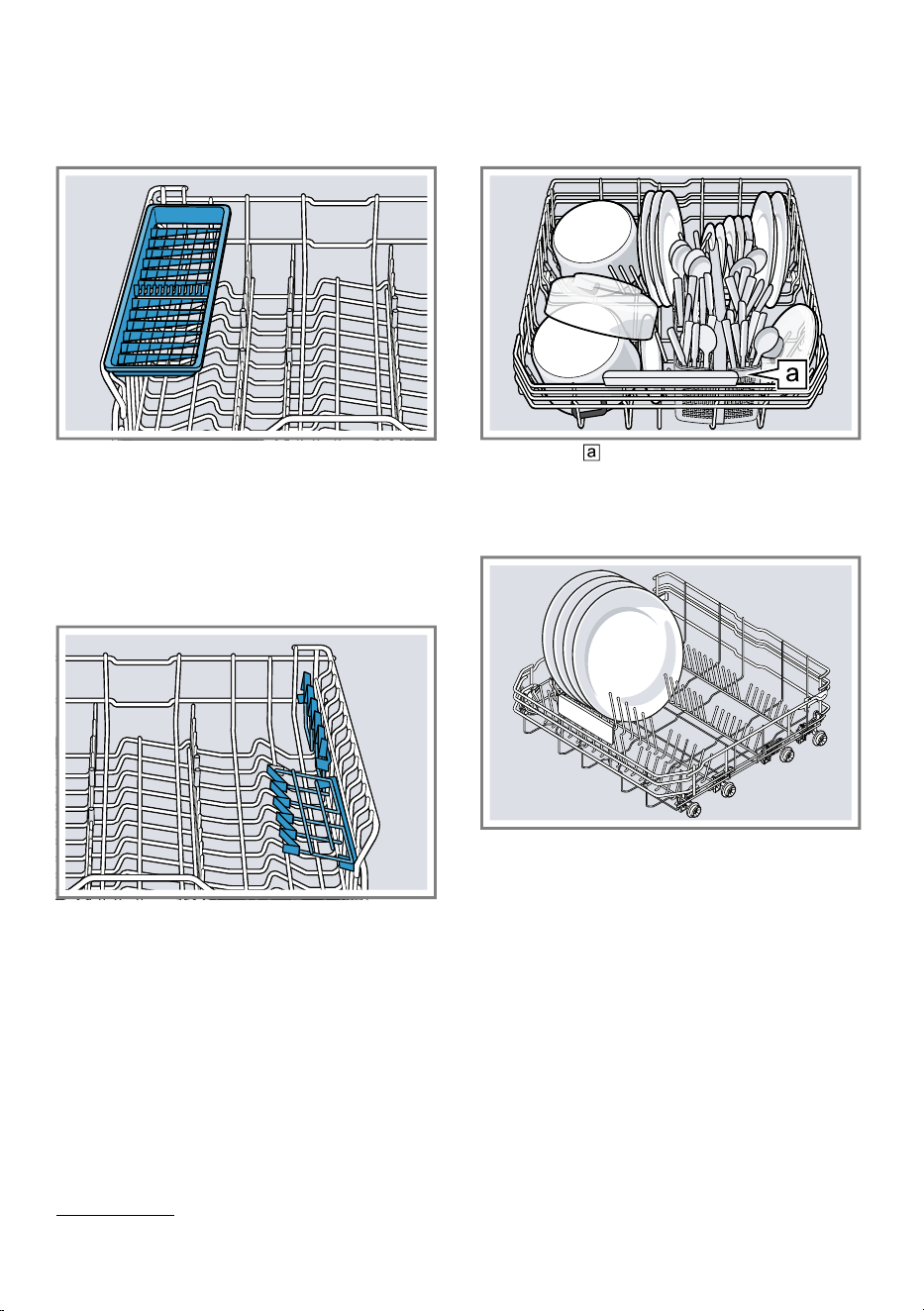 a

a