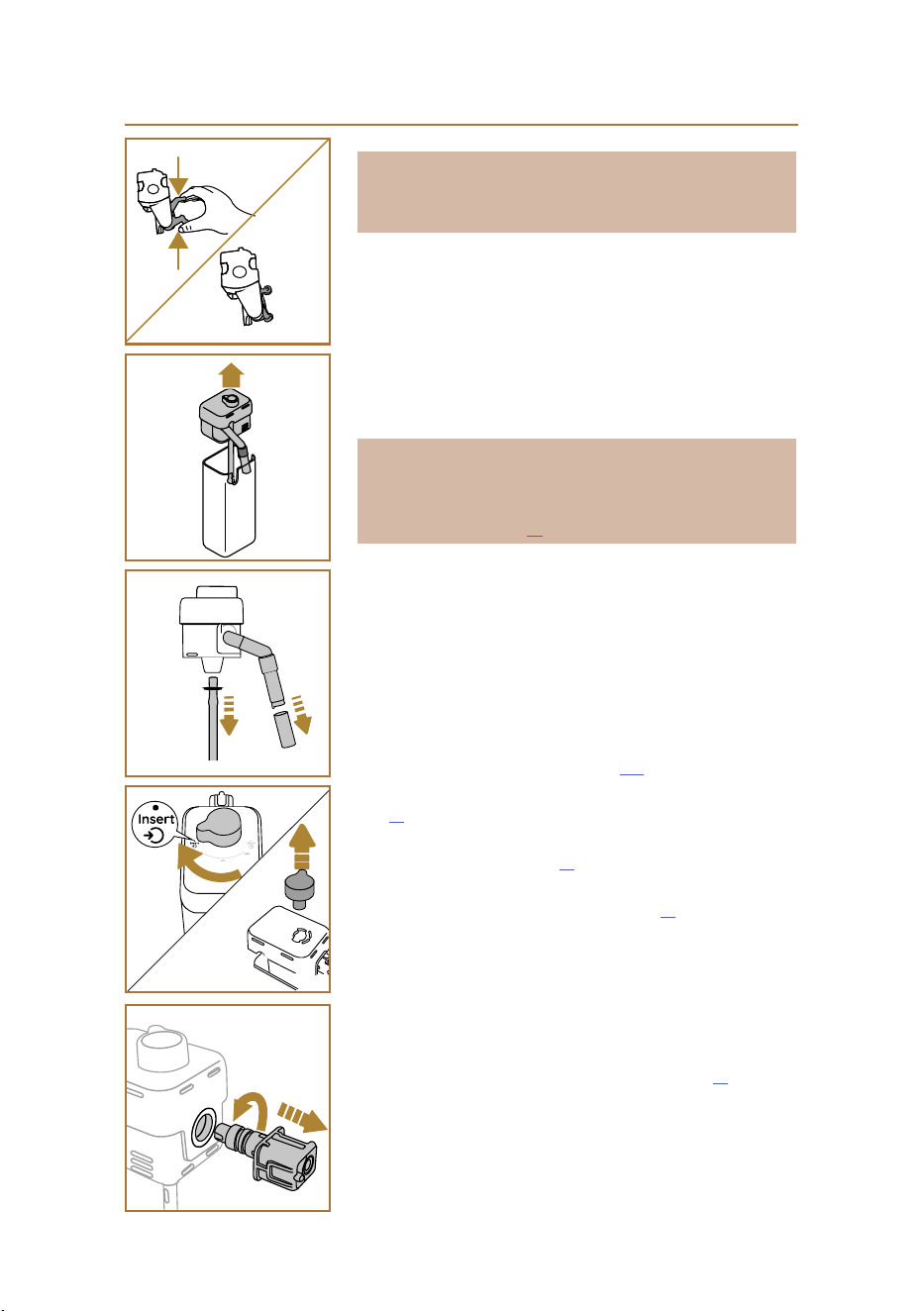 Insert