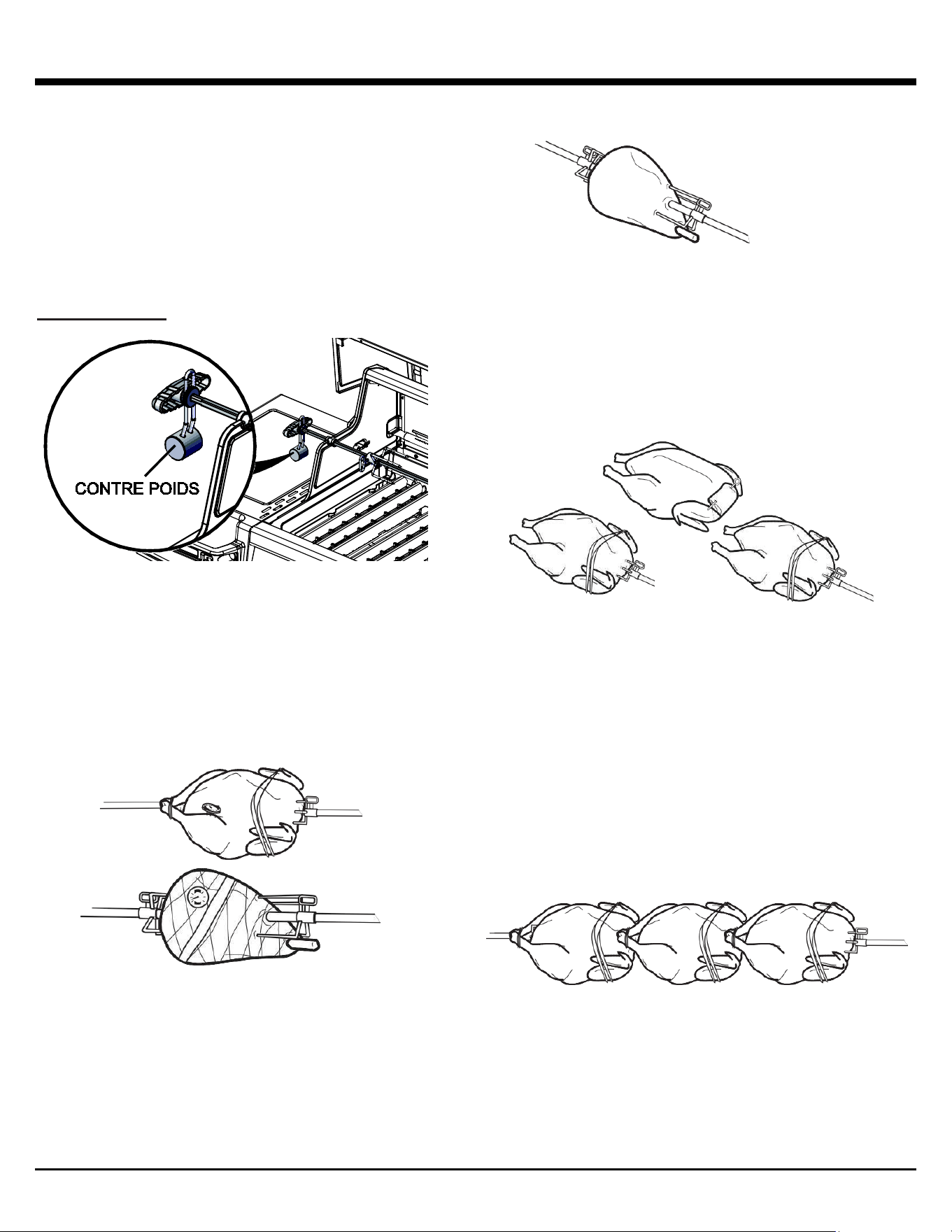 CONTRE POIDS