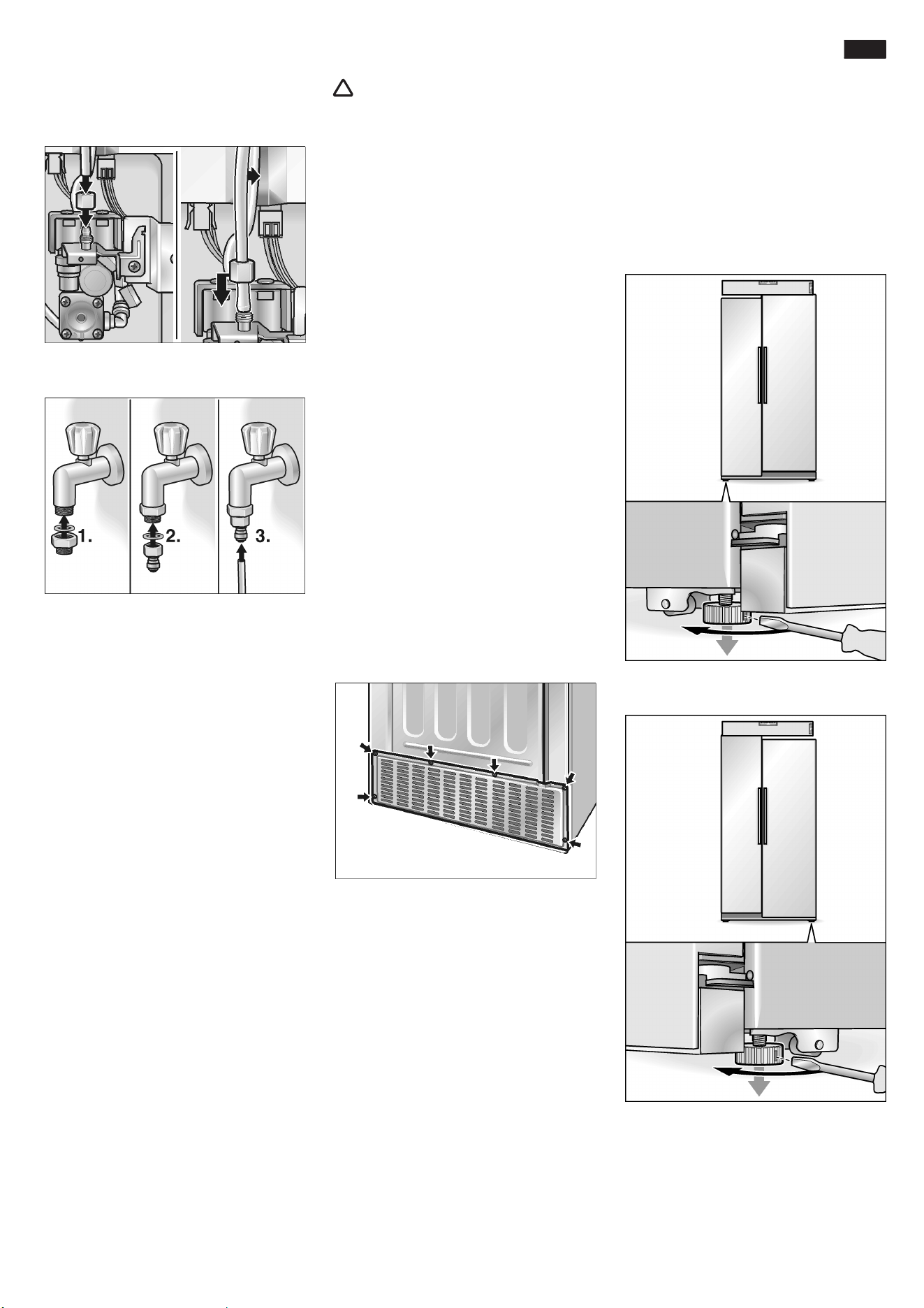 1.

2.

3.