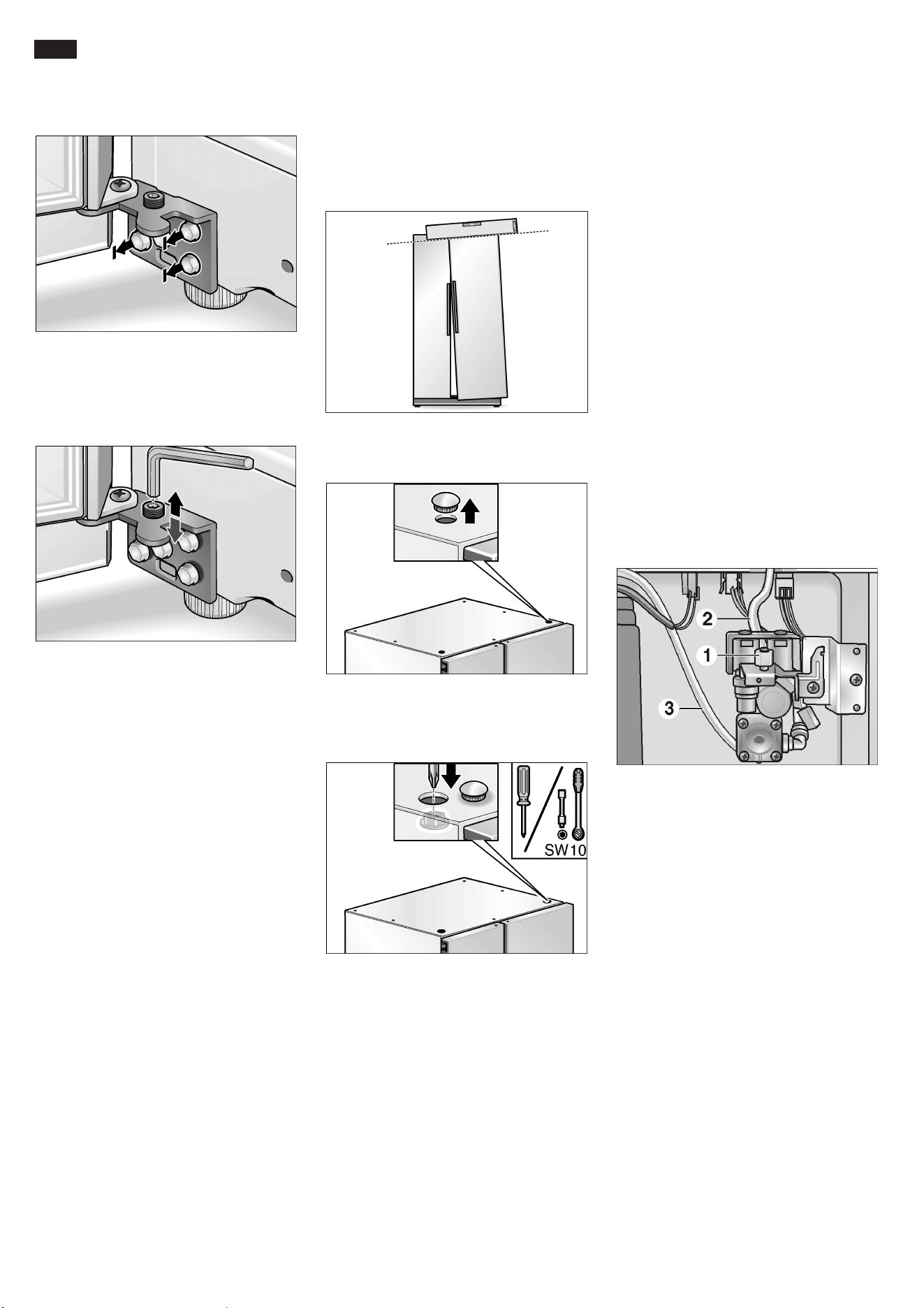 SW10

2

1

3