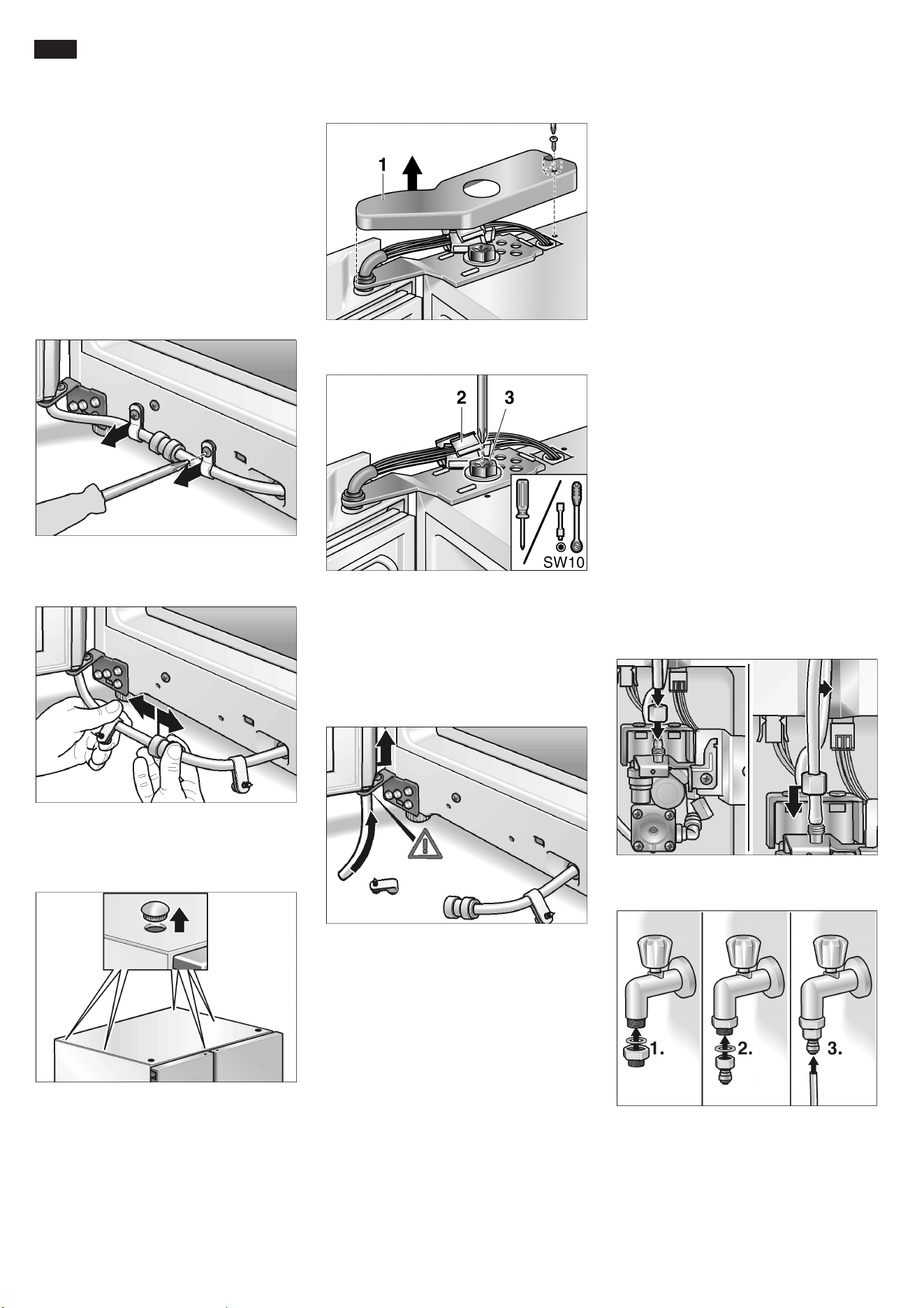 1

2

3

SW10

1.

2.

3.