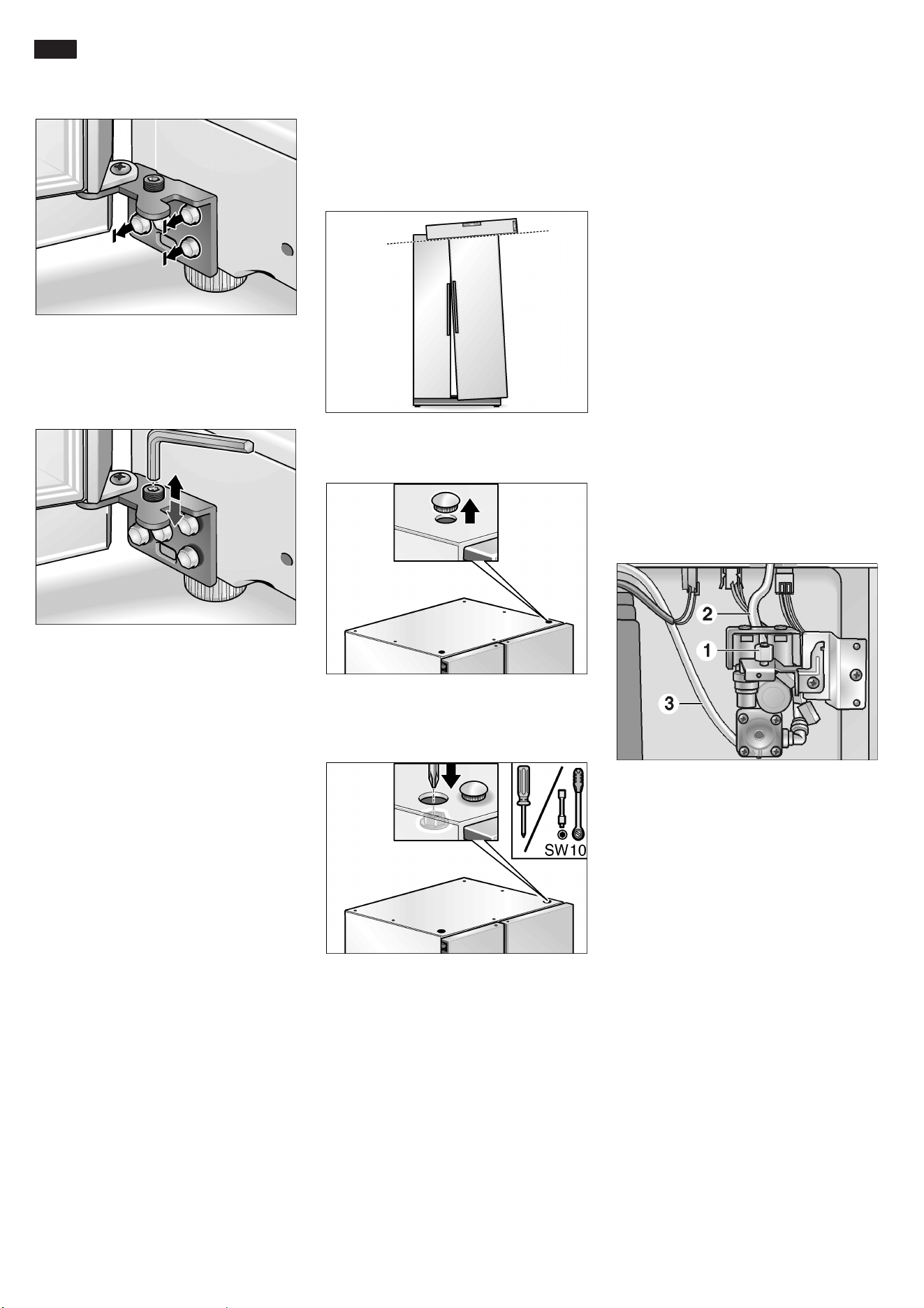 SW10

2

1

3