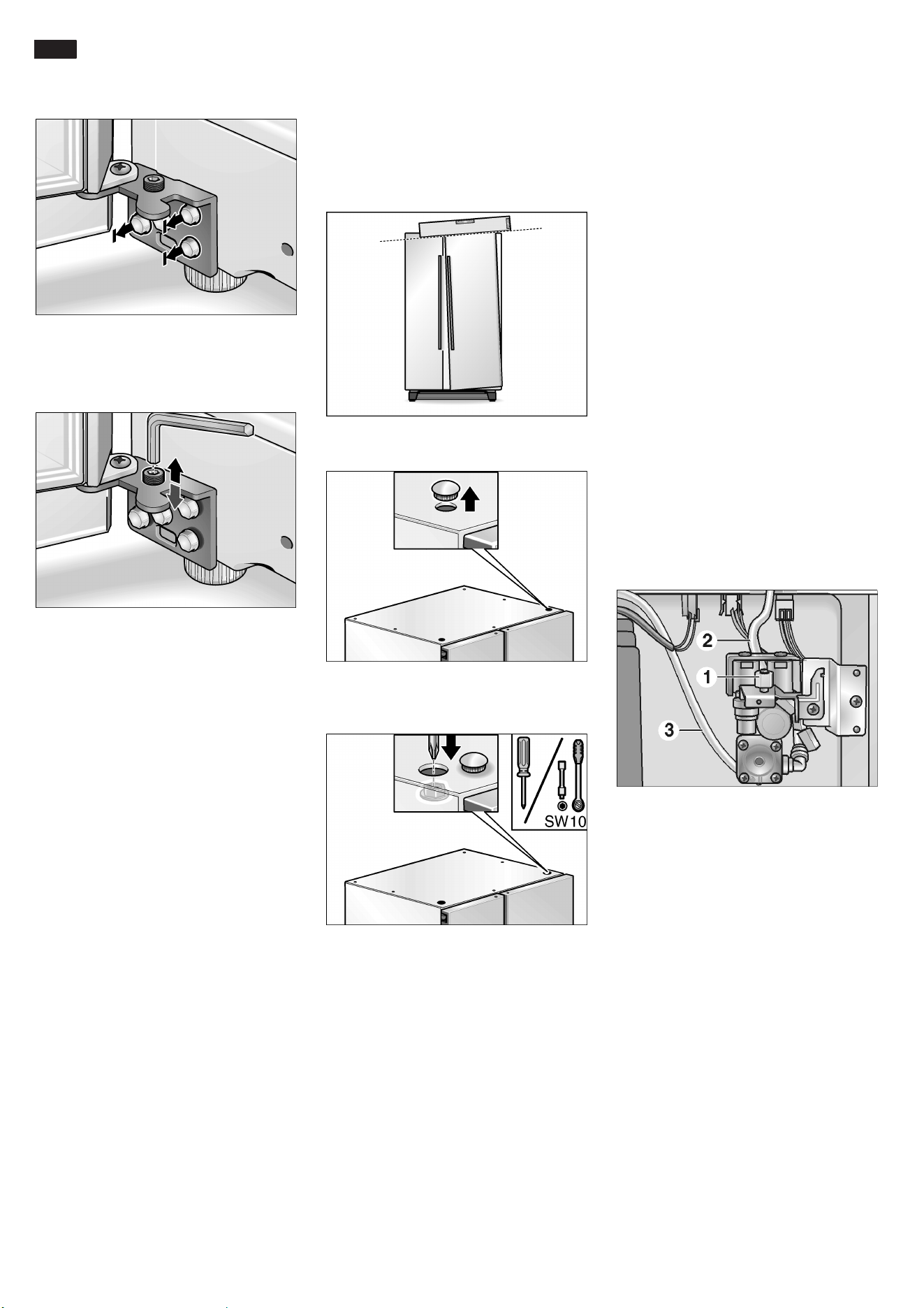 SW10

2

1

3