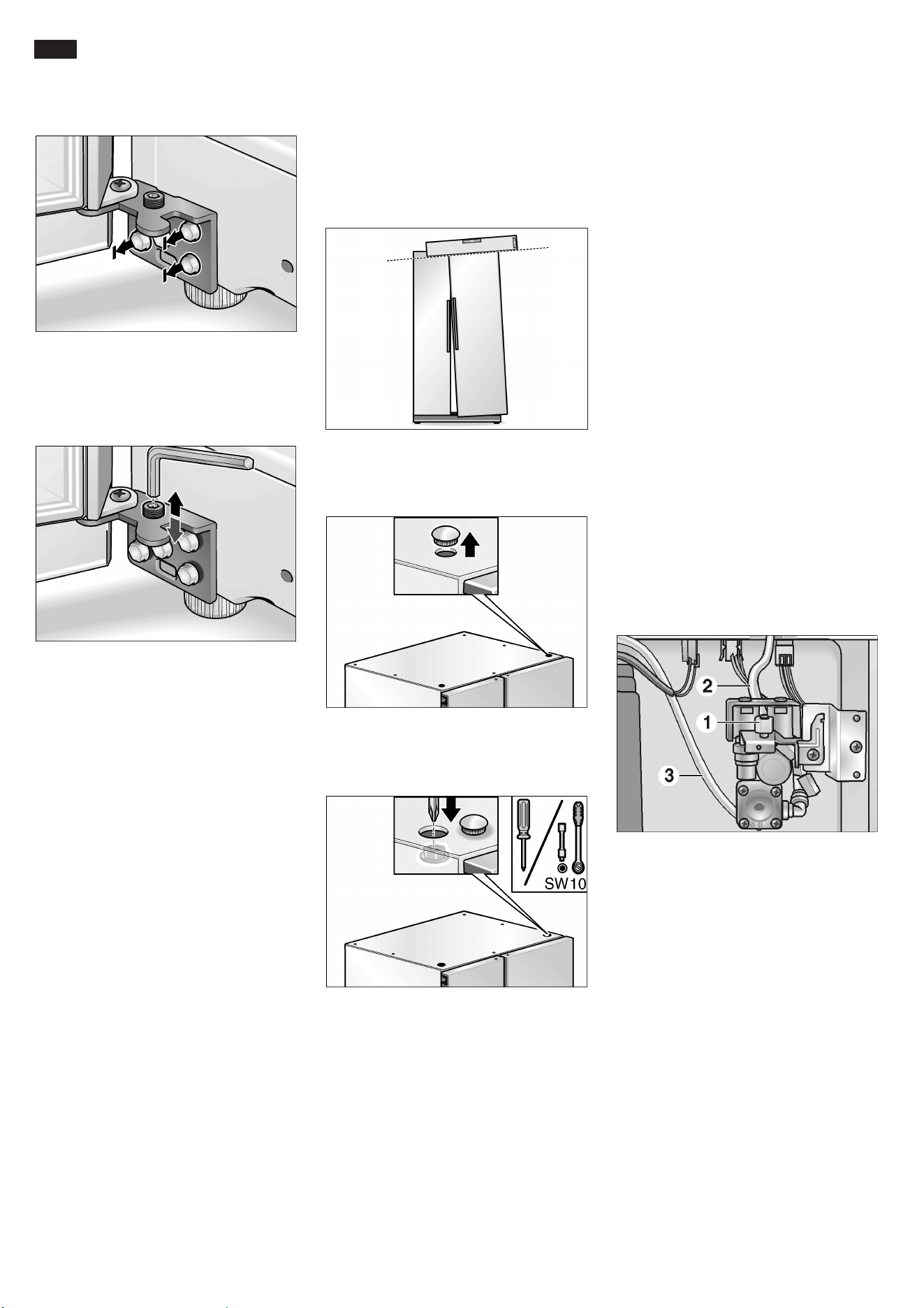 SW10

2

1

3