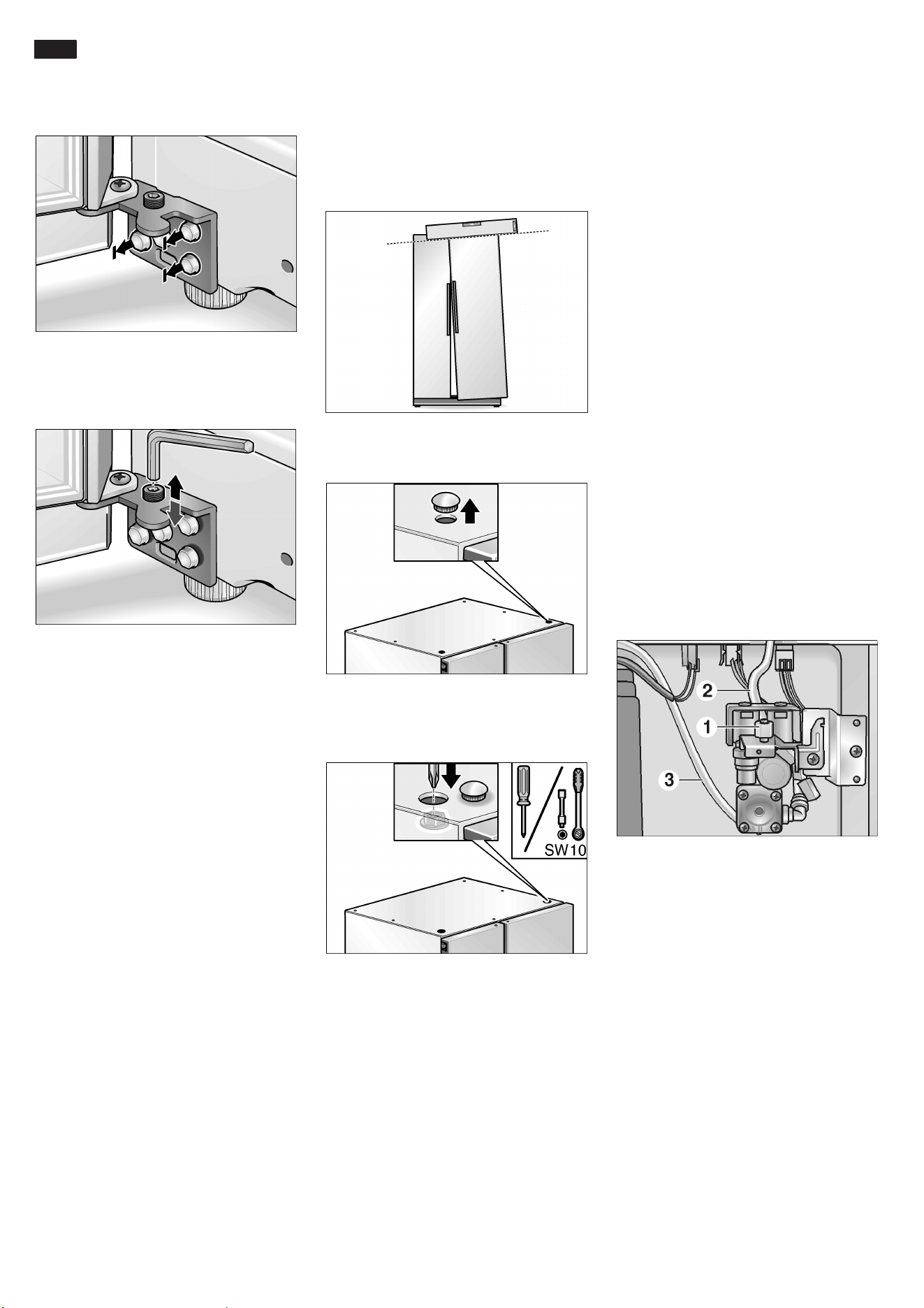 SW10

2

1

3