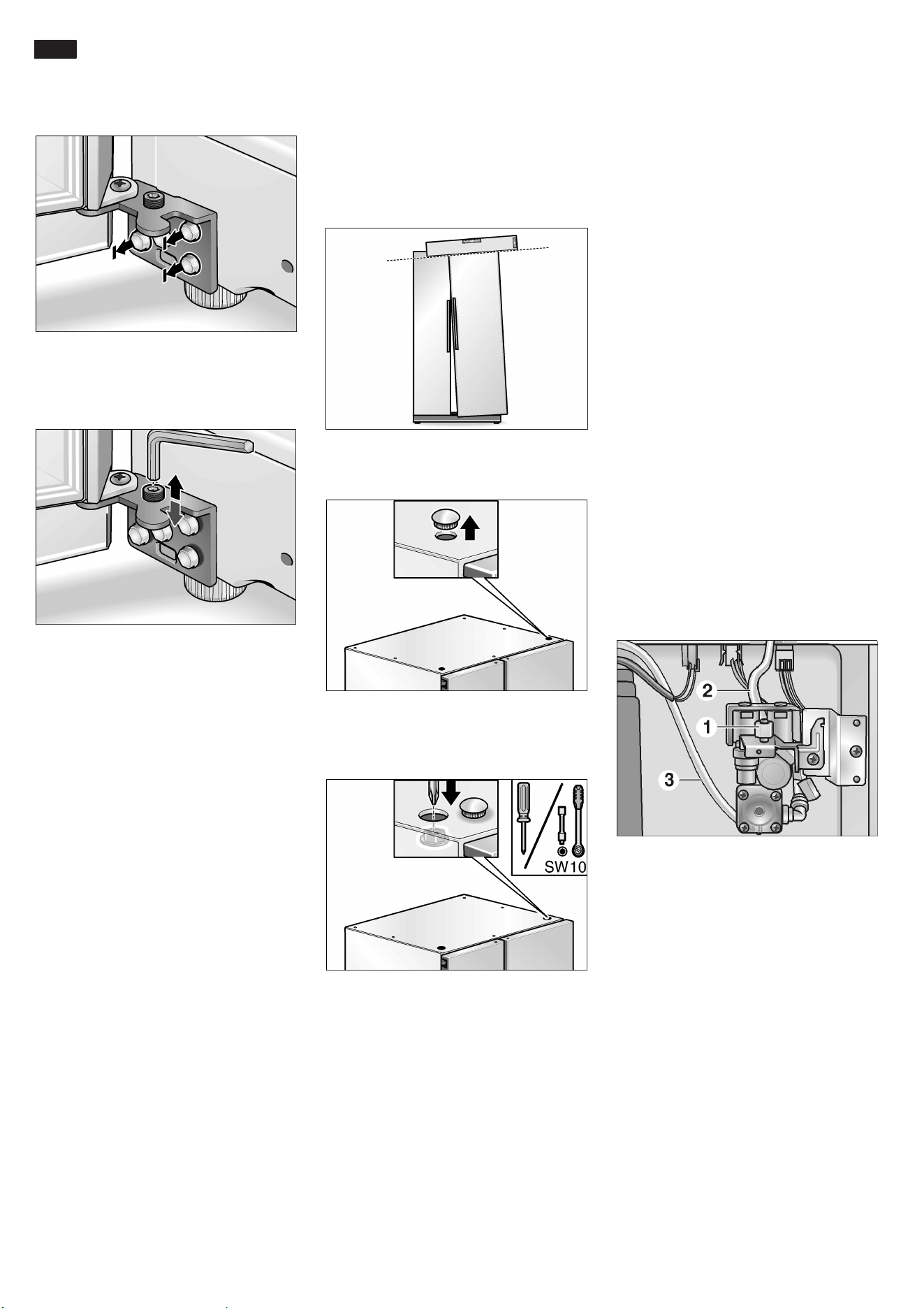 SW10

2

1

3